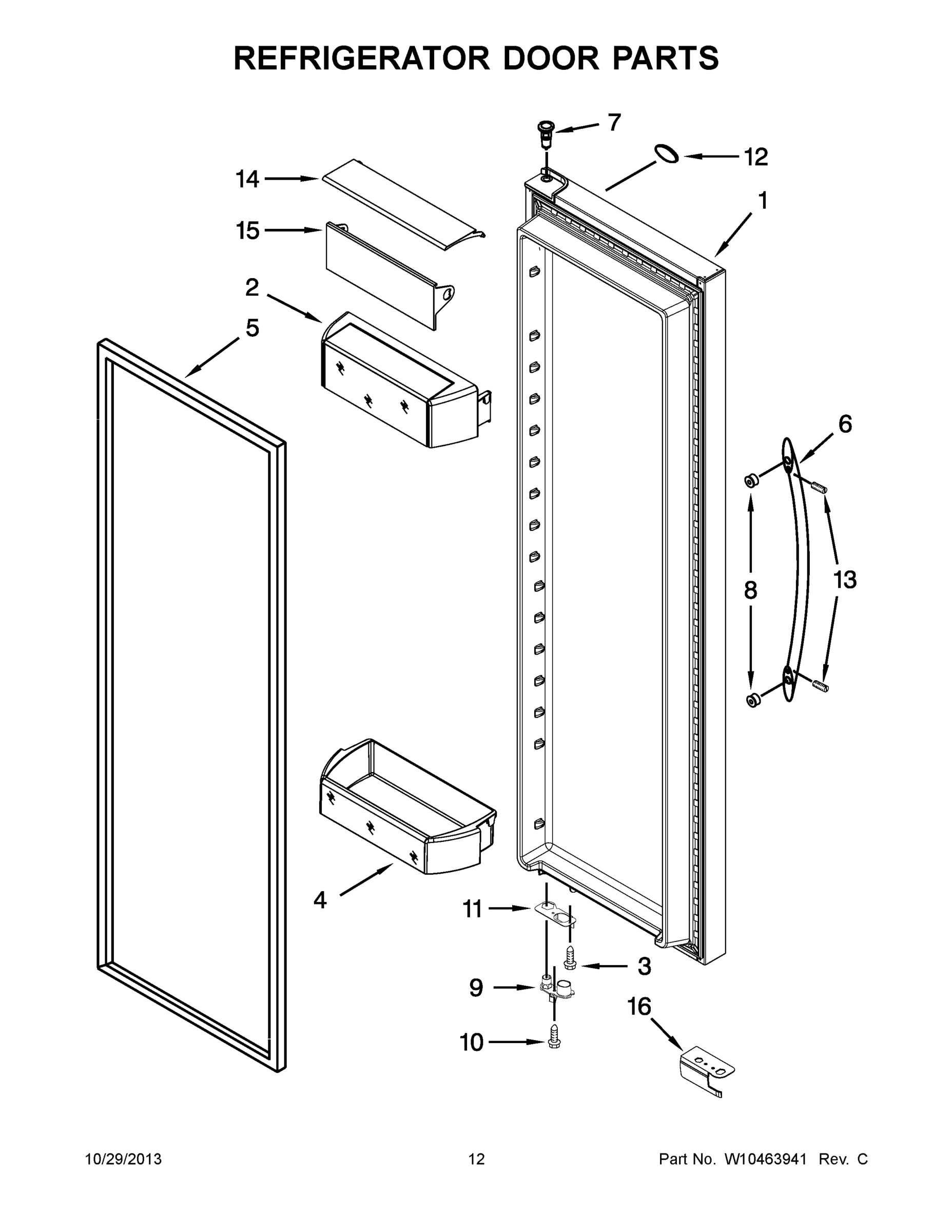 REFRIGERATOR DOOR PARTS

7
12
14
1
15
2
5
6
8
13
4
11
3
9
16
10

10/29/2013 12 Part No. W10463941 Rev. C