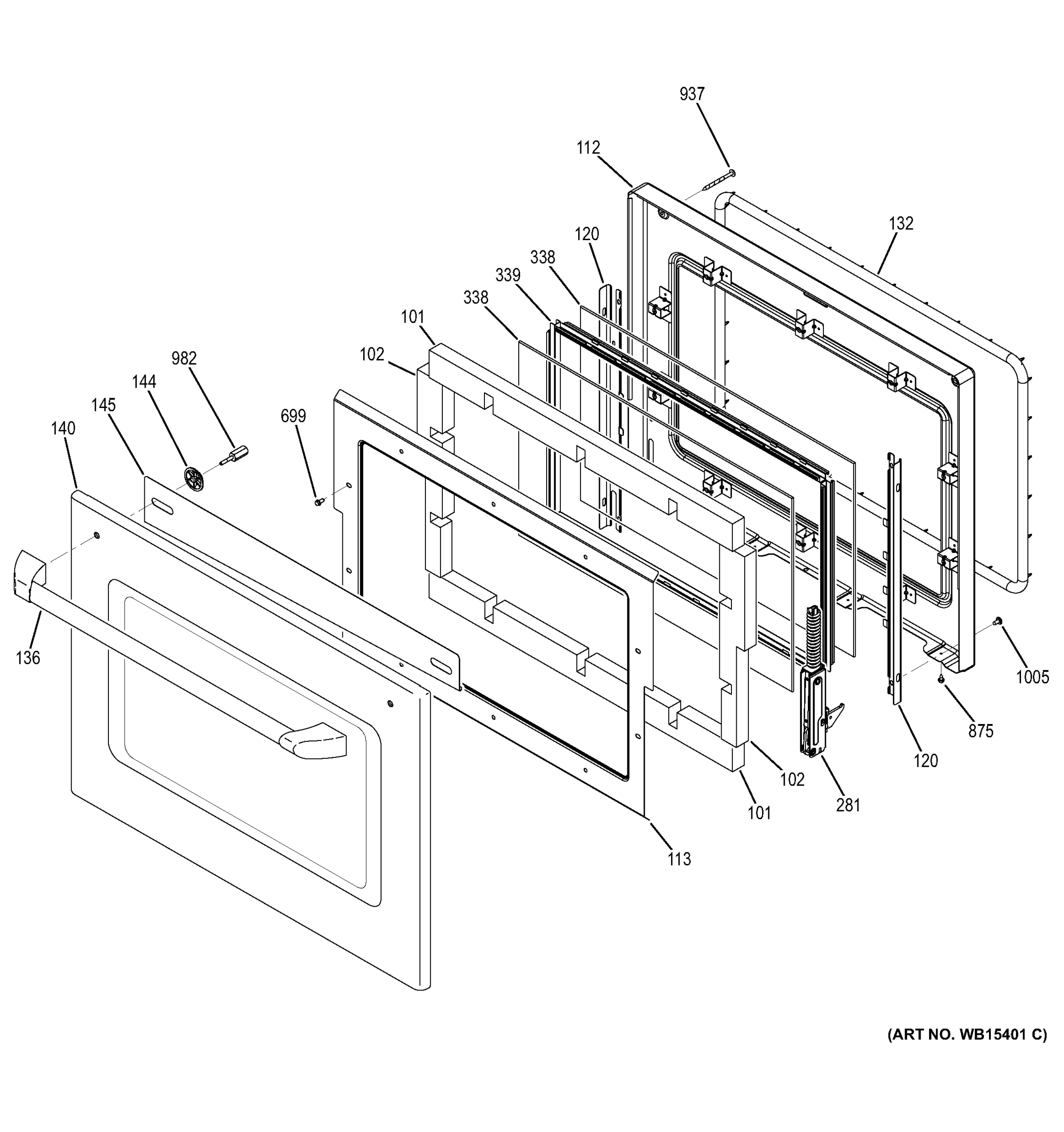 937
112
132
120
338
339
338
101
102
982
144
145
699
140
136
1005
875
120
102
281
101
113
(ART NO. WB15401 C)