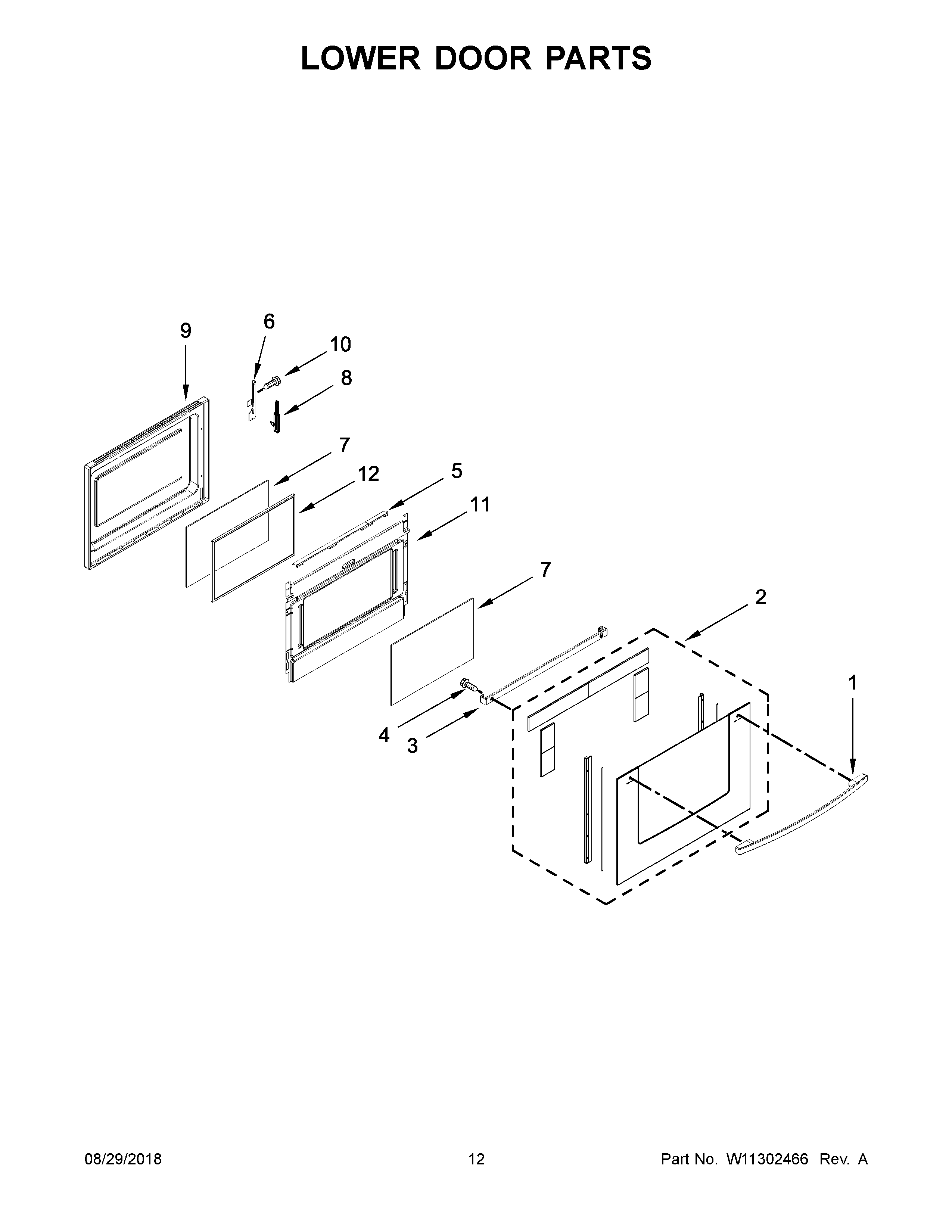 LOWER DOOR PARTS

9
6
10
8
7
12
5
11
7
2
1
4
3

08/29/2018

12

Part No. W11302466 Rev. A