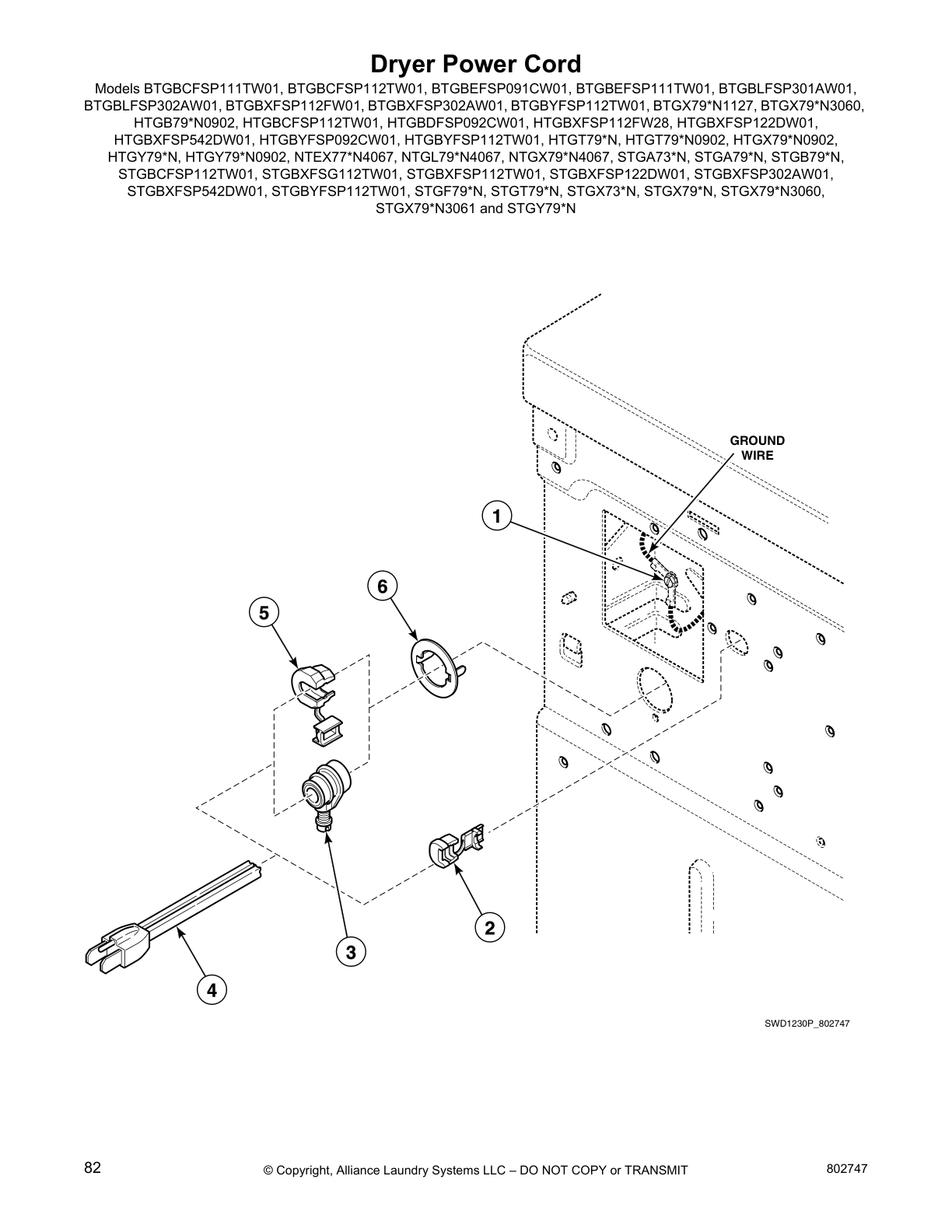 Dryer Power Cord

Models BTGBCFSP111TW01, BTGBCFSP112TW01, BTGBEFSP091CW01, BTGBEFSP111TW01, BTGBLFSP301AW01, BTGBLFSP302AW01, BTGBXFSP112FW01, BTGBXFSP302AW01, BTGBYFSP112TW01, BTGX79*N1127, BTGX79*N3060, HTGB79*N0902, HTGBCFSP112TW01, HTGBDFSP092CW01, HTGBXFSP112FW28, HTGBXFSP122DW01, HTGBXFSP542DW01, HTGBYFSP092CW01, HTGBYFSP112TW01, HTGT79*N, HTGT79*N0902, HTGX79*N0902, HTGY79*N, HTGY79*N0902, NTEX77*N4067, NTGL79*N4067, NTGX79*N4067, STGA73*N, STGA79*N, STGB79*N, STGBCFSP112TW01, STGBXFSG112TW01, STGBXFSP112TW01, STGBXFSP122DW01, STGBXFSP302AW01, STGBXFSP542DW01, STGBYFSP112TW01, STGF79*N, STGT79*N, STGX73*N, STGX79*N, STGX79*N3060, STGX79*N3061 and STGY79*N

GROUND WIRE

1

6

5

2

3

4

SWD1230P_802747

82

© Copyright, Alliance Laundry Systems LLC – DO NOT COPY or TRANSMIT

802747