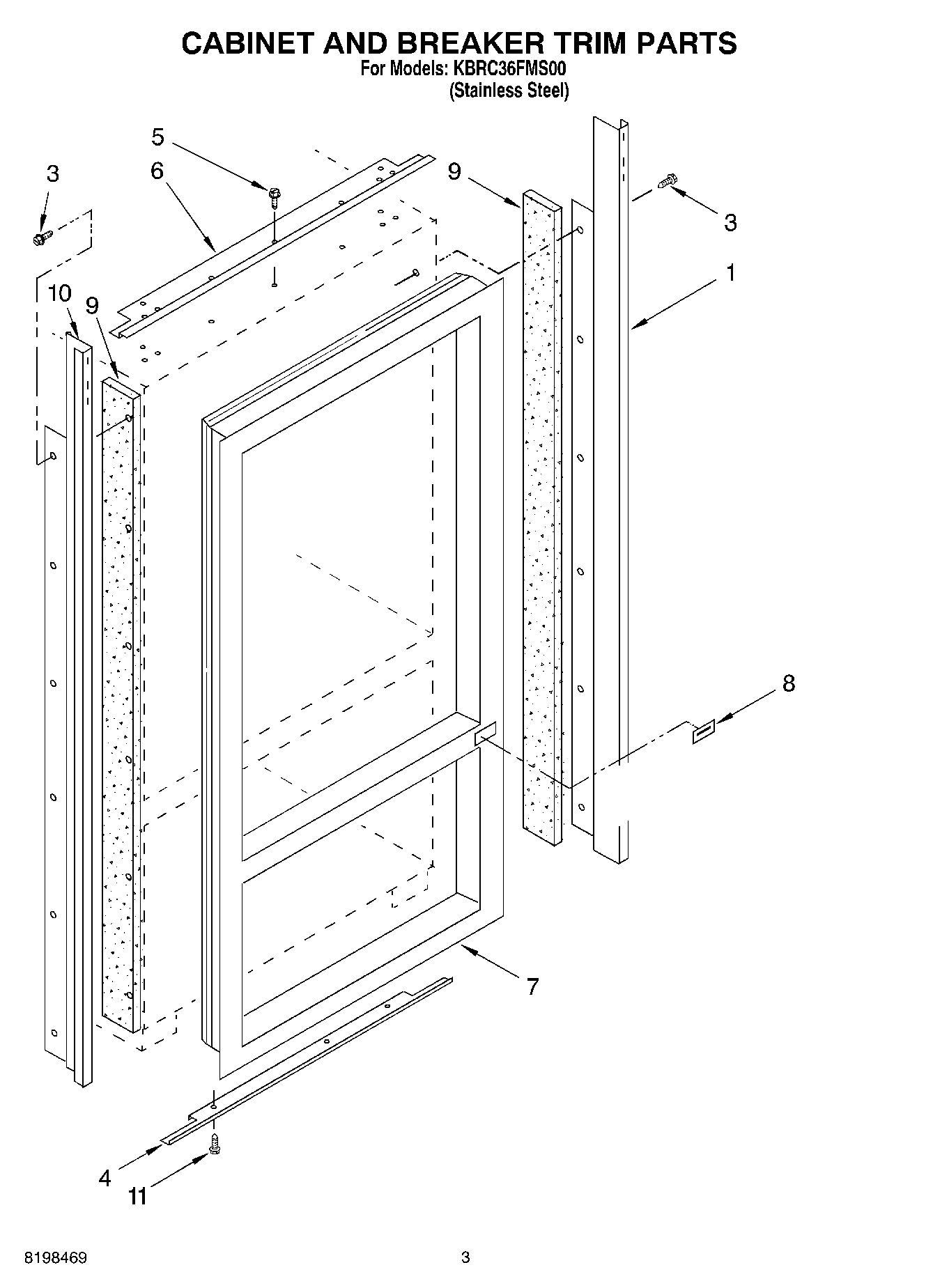 CABINET AND BREAKER TRIM PARTS
For Models: KBRC36FMS00
(Stainless Steel)

5
3
6
9
3
1
10
9
8
7
4
11

8198469

3