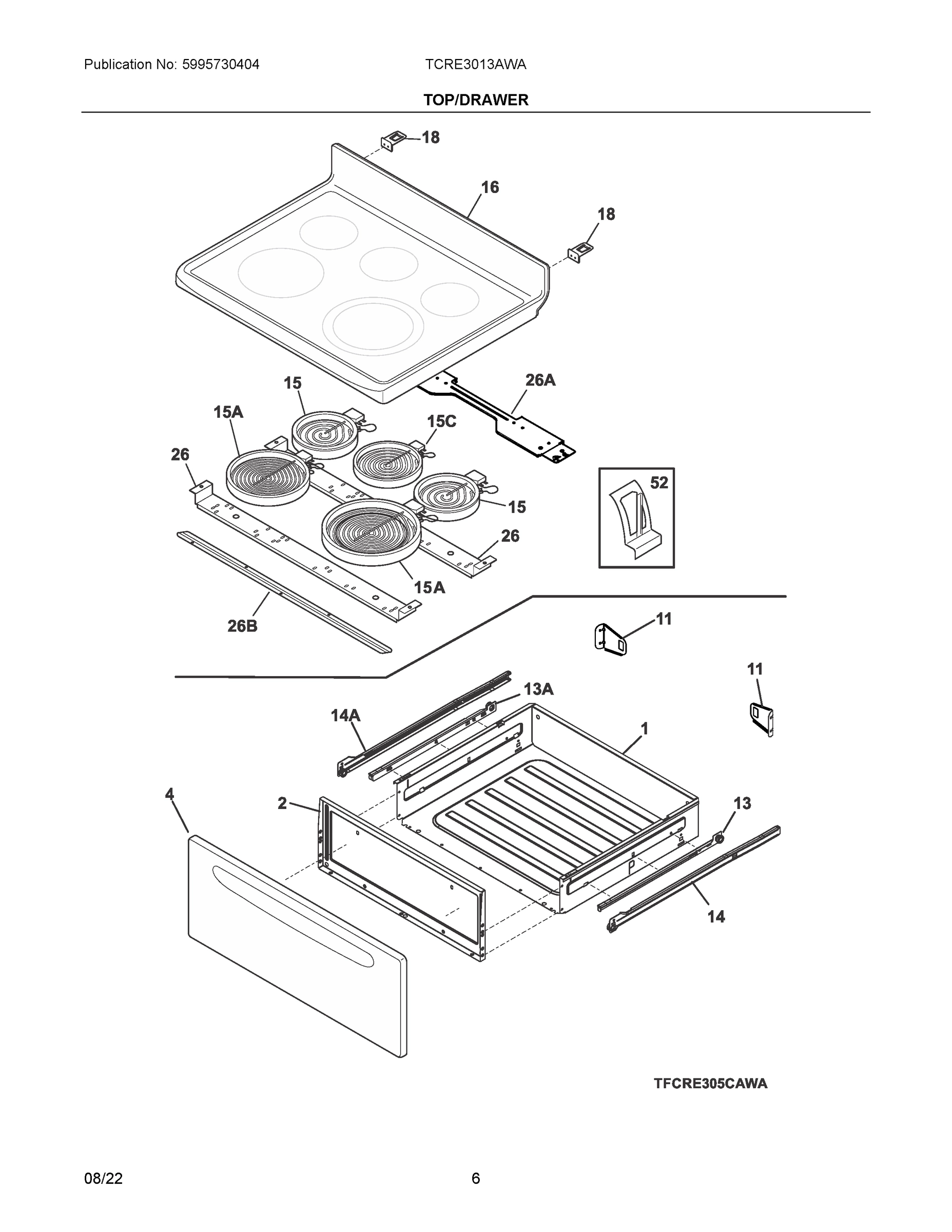 Publication No: 5995730404 TCRE3013AWA

TOP/DRAWER

18
16
18
15
26A
15A
15C
26
52
15
26
15A
26B
11
11
13A
14A
1
4
2
13
14

TFCRE305CAWA

08/22 6