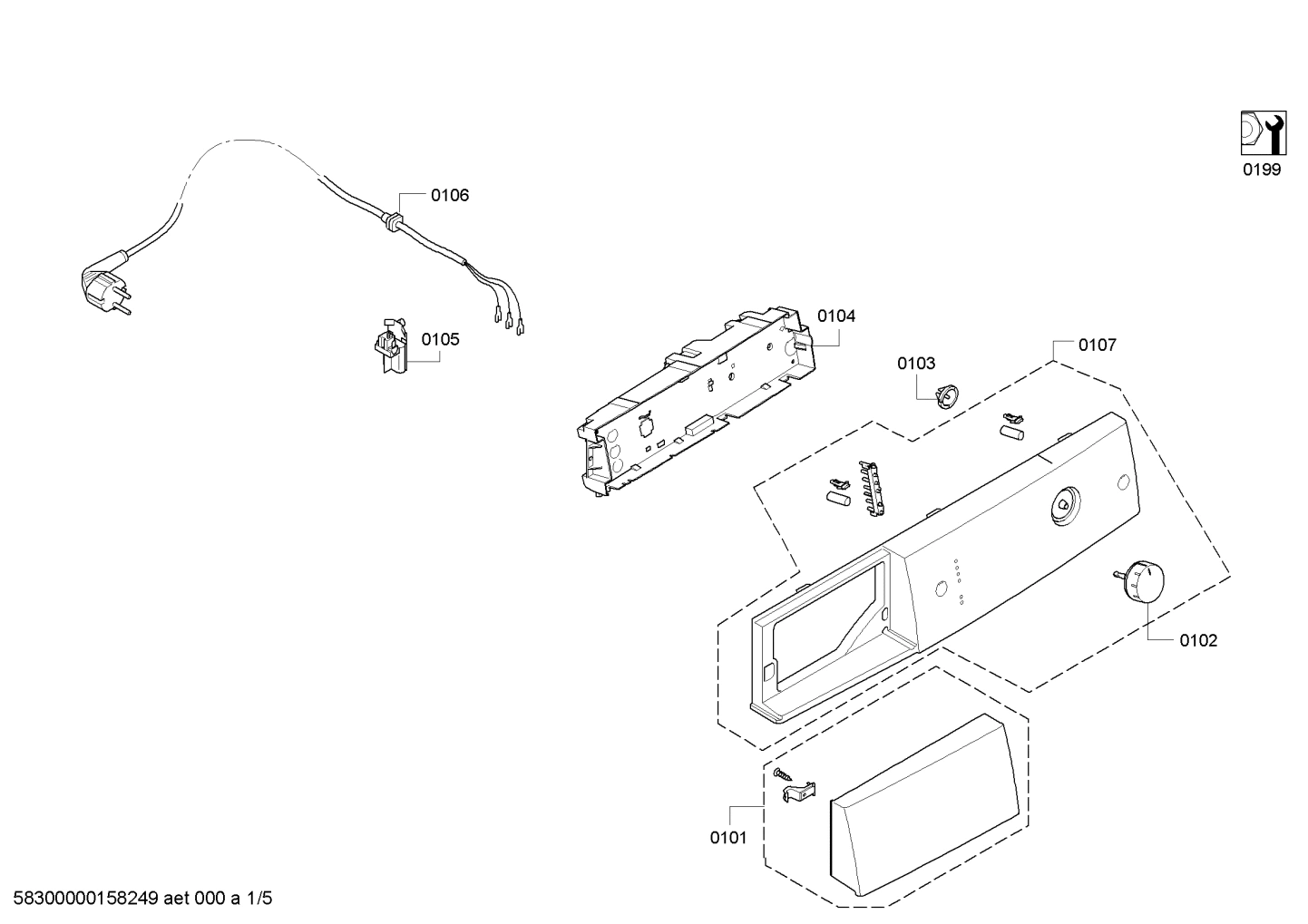 0199

0106

0105

0104

0103

0107

0102

0101

58300000158249 aet 000 a 1/5