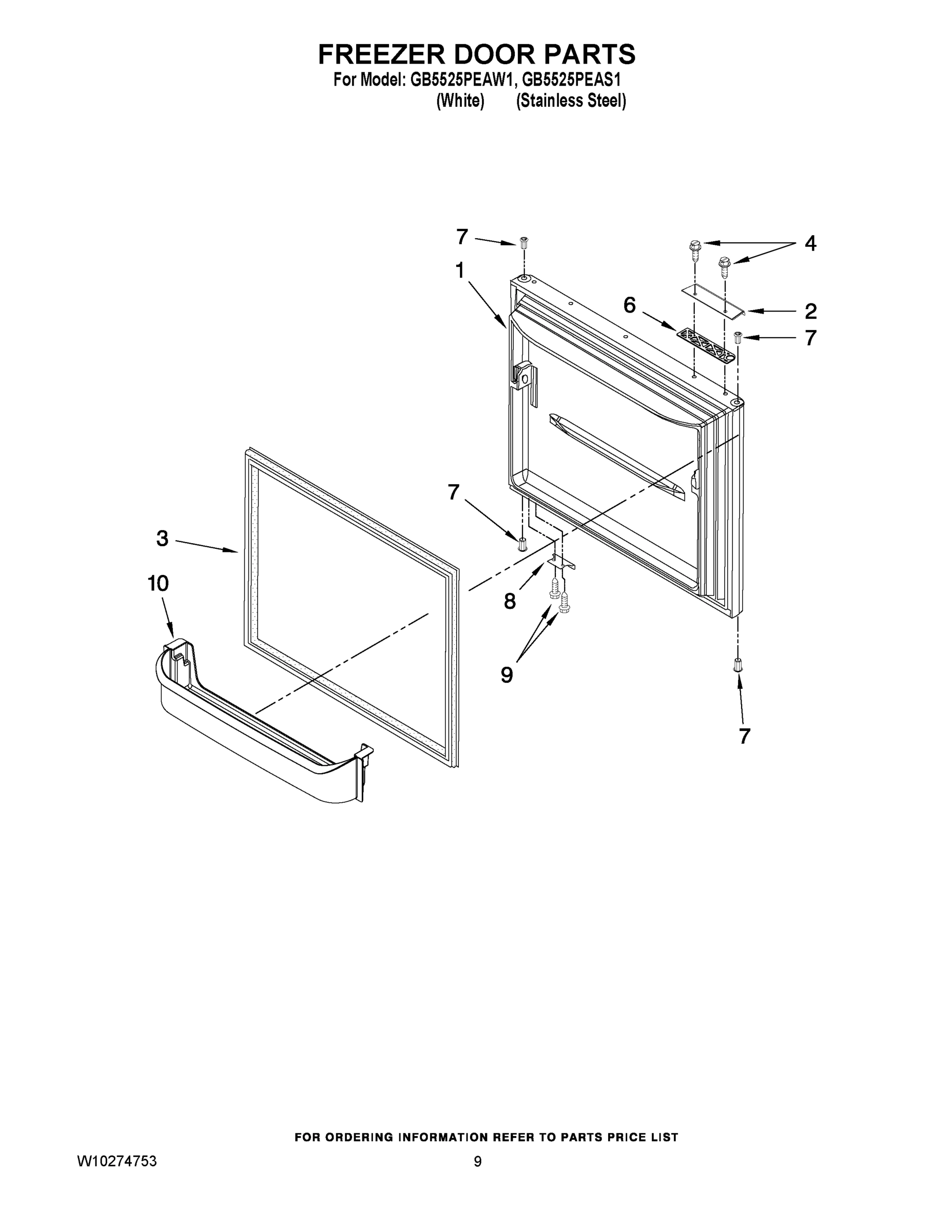 FREEZER DOOR PARTS
For Model: GB5525PEAW1, GB5525PEAS1
(White) (Stainless Steel)

7
4
1
6
2
7
7
3
10
8
9
7

FOR ORDERING INFORMATION REFER TO PARTS PRICE LIST

W10274753

9