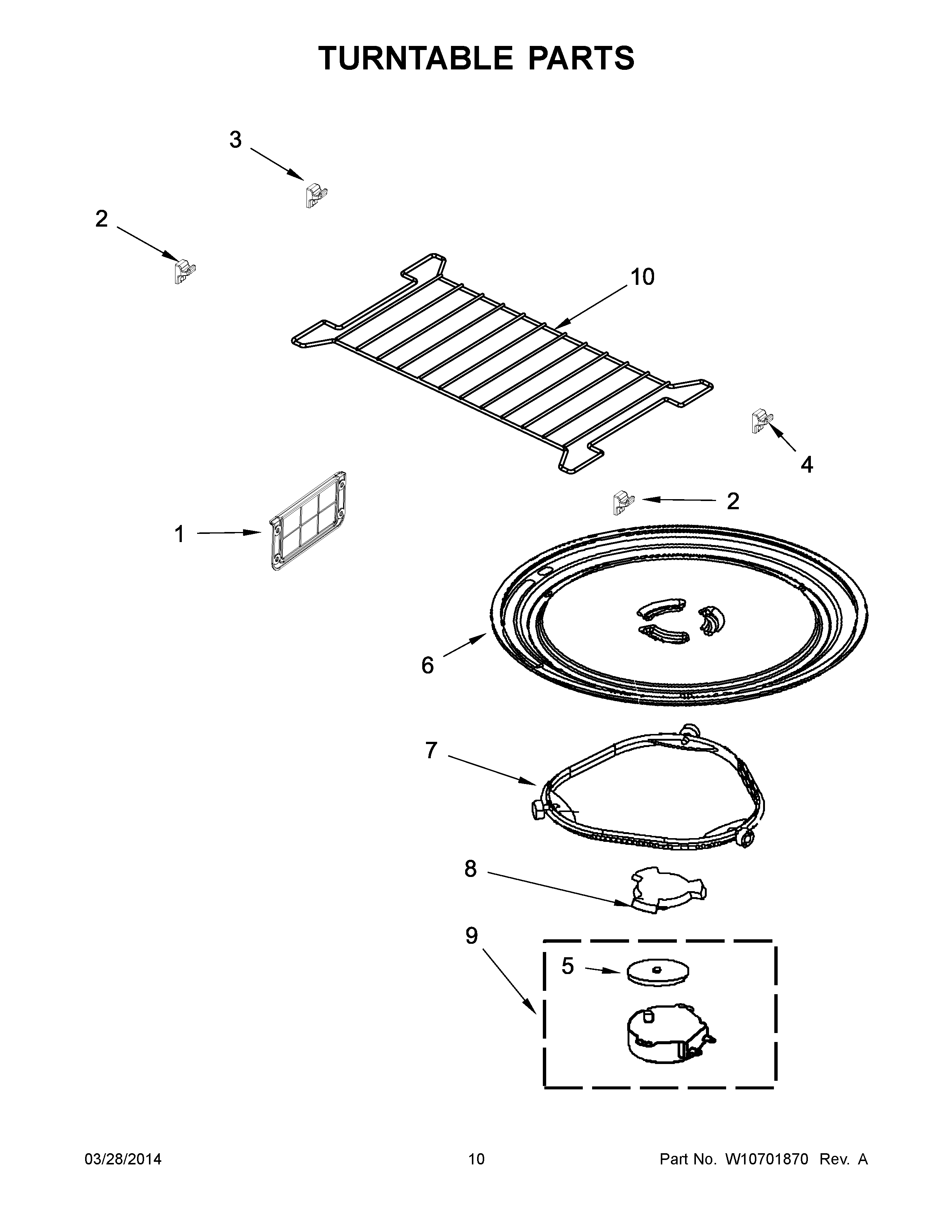 TURNTABLE PARTS

3

2

10

4

2

1

6

7

8

9

5

03/28/2014

10

Part No. W10701870 Rev. A