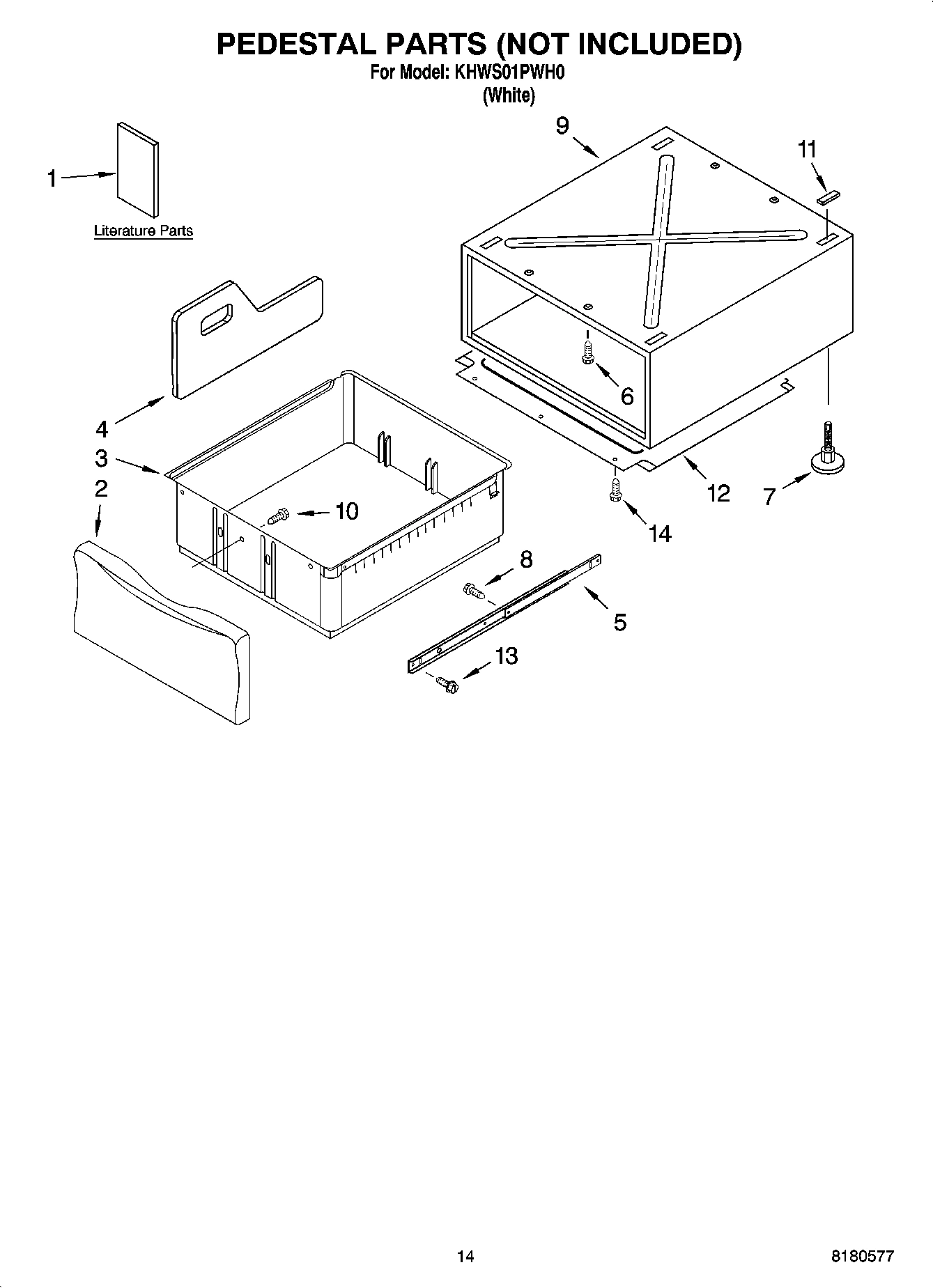 PEDESTAL PARTS (NOT INCLUDED)
For Model: KHWS01PWH0
(White)

1
Literature Parts

9
11
4
3
2
10
6
12
7
14
8
5
13

14
8180577