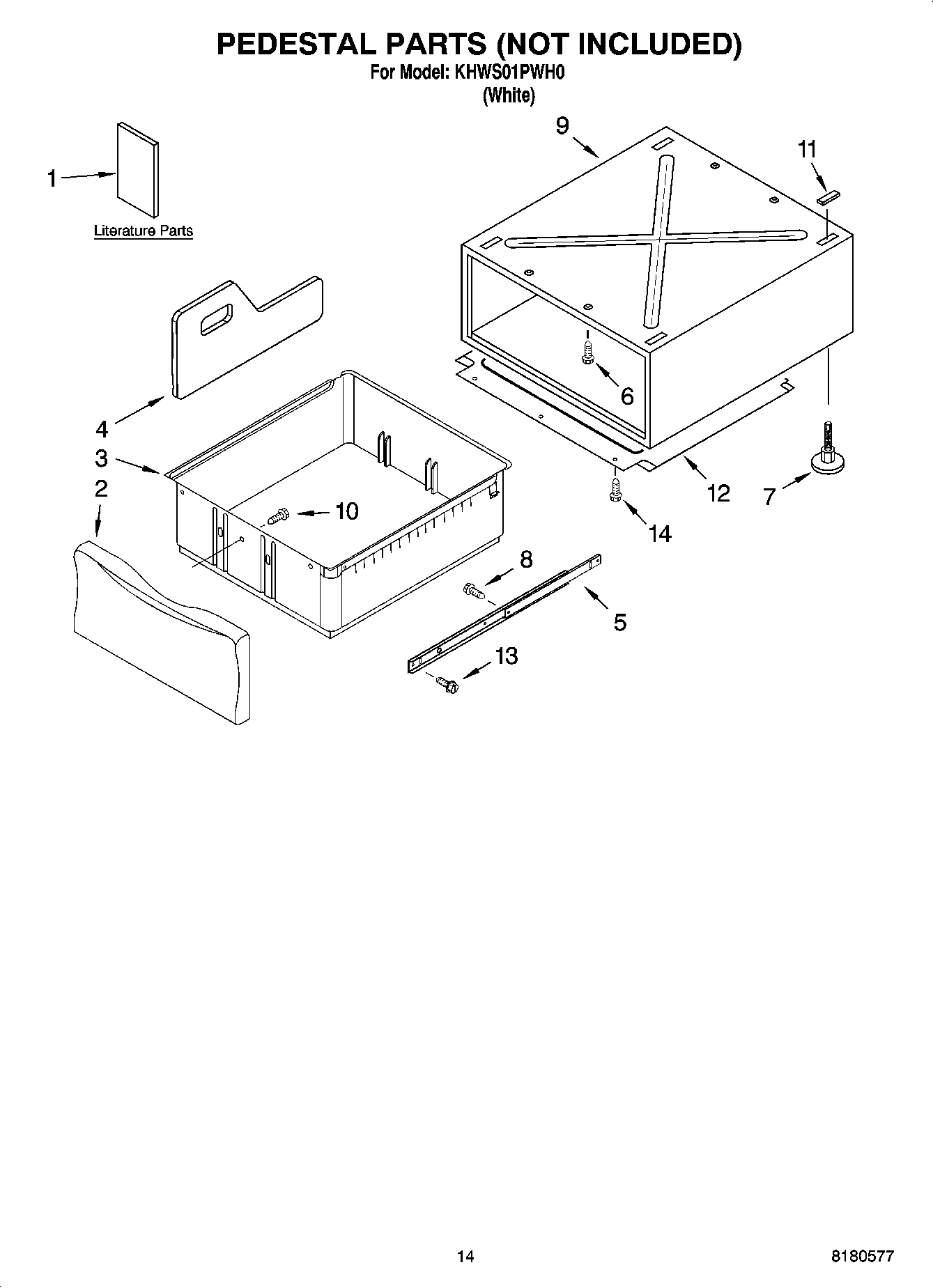 PEDESTAL PARTS (NOT INCLUDED)
For Model: KHWS01PWH0
(White)

1
Literature Parts

9
11
4
3
2
10
6
12
7
14
8
5
13

14
8180577