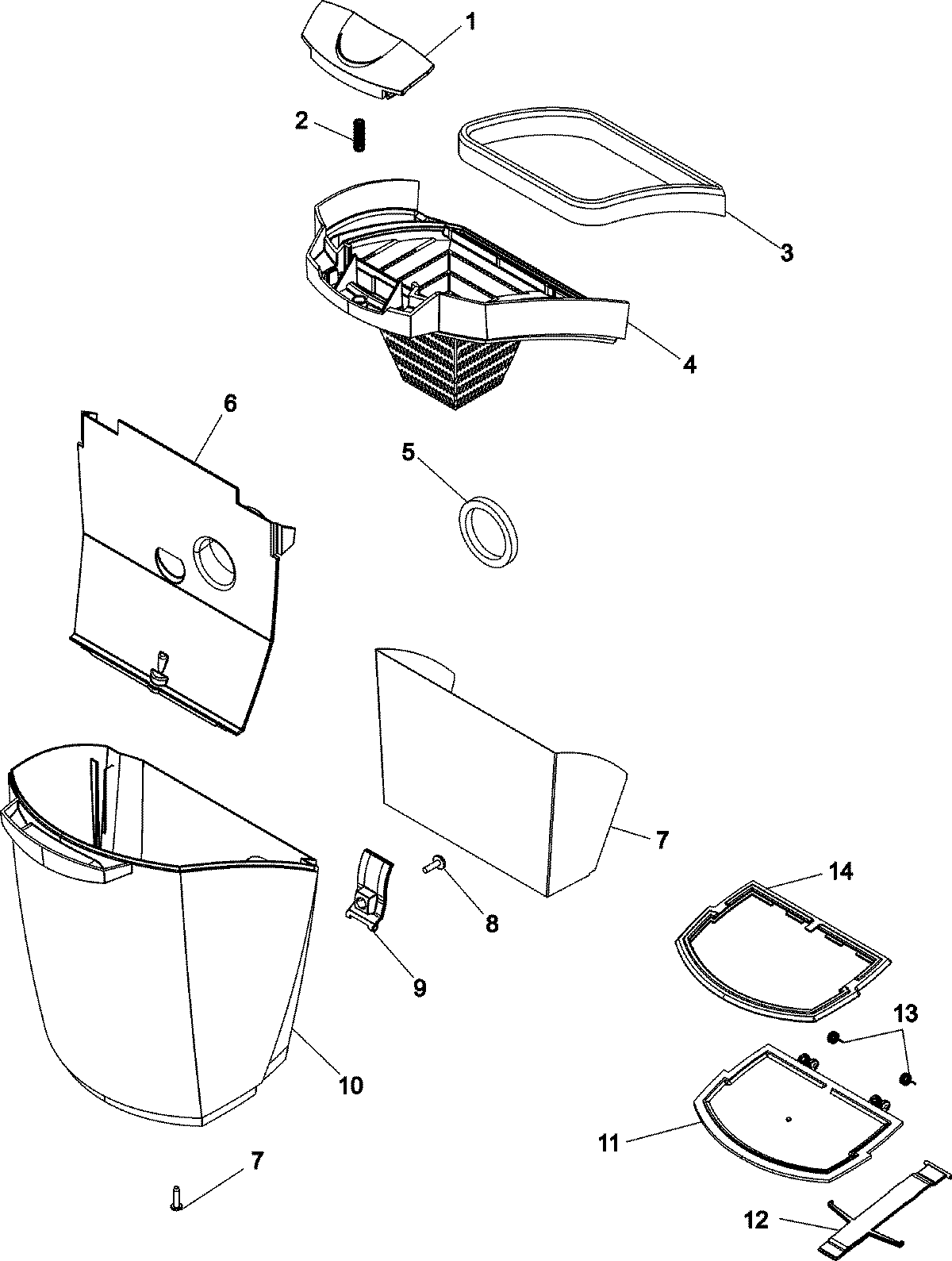 1
2
3
4
6
5
7
14
8
9
13
10
11
7
12