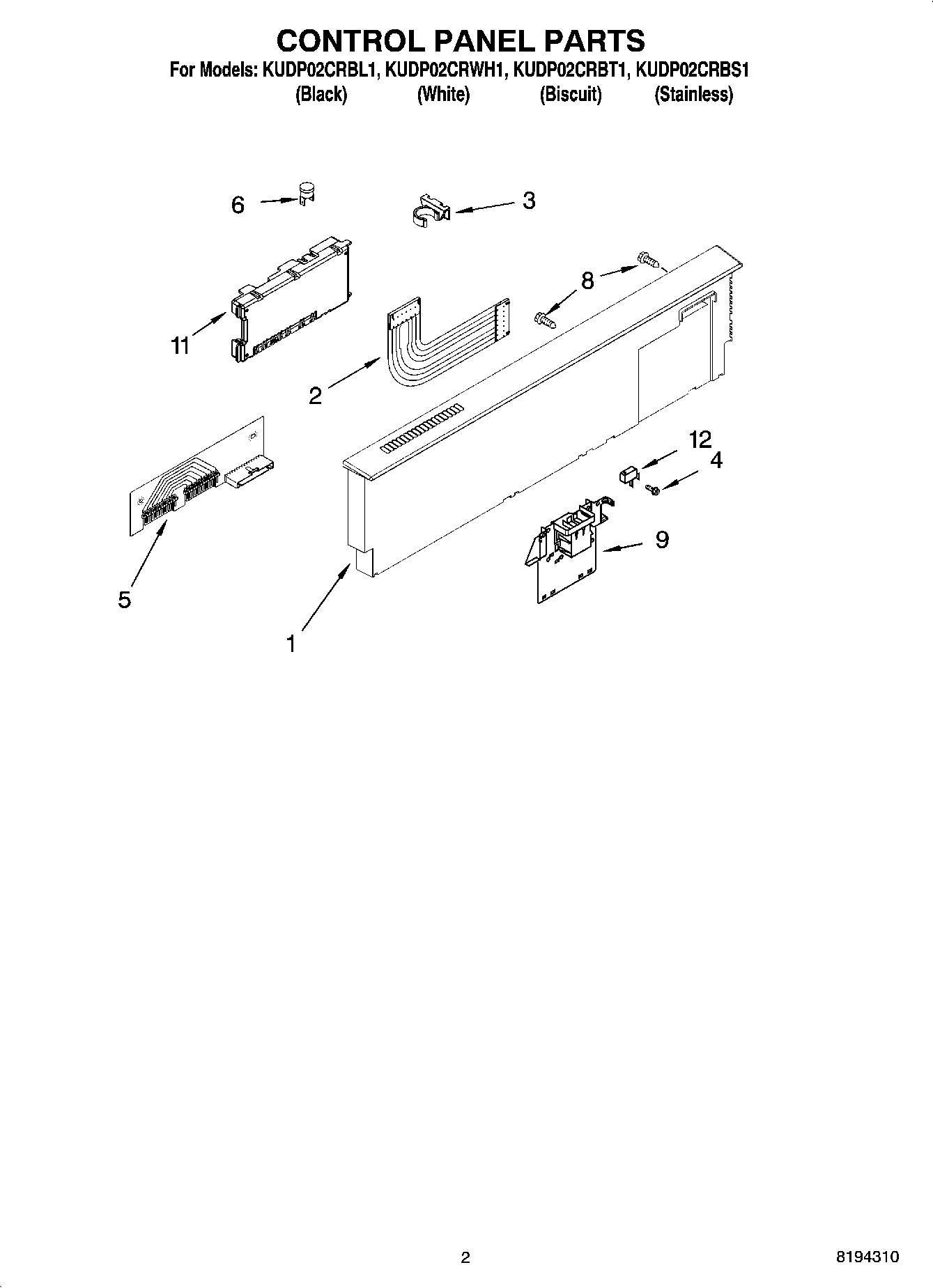 CONTROL PANEL PARTS
For Models: KUDP02CRBL1, KUDP02CRWH1, KUDP02CRBT1, KUDP02CRBS1
(Black) (White) (Biscuit) (Stainless)

6
3
8
11
2
12
4
9
5
1

2

8194310