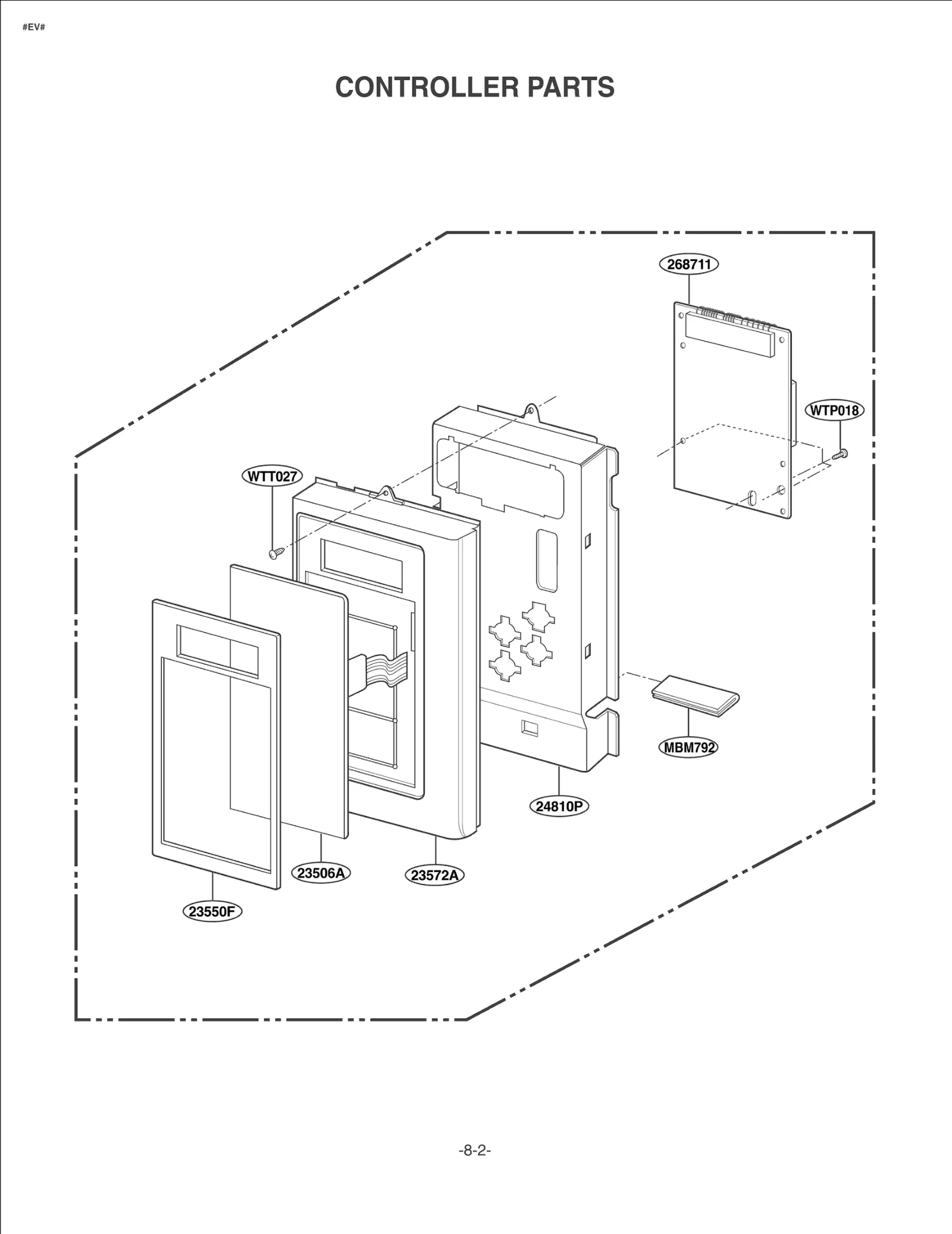 #EV#

CONTROLLER PARTS

268711

WTP018

WTT027

MBM792

24810P

23506A

23572A

23550F

-8-2-