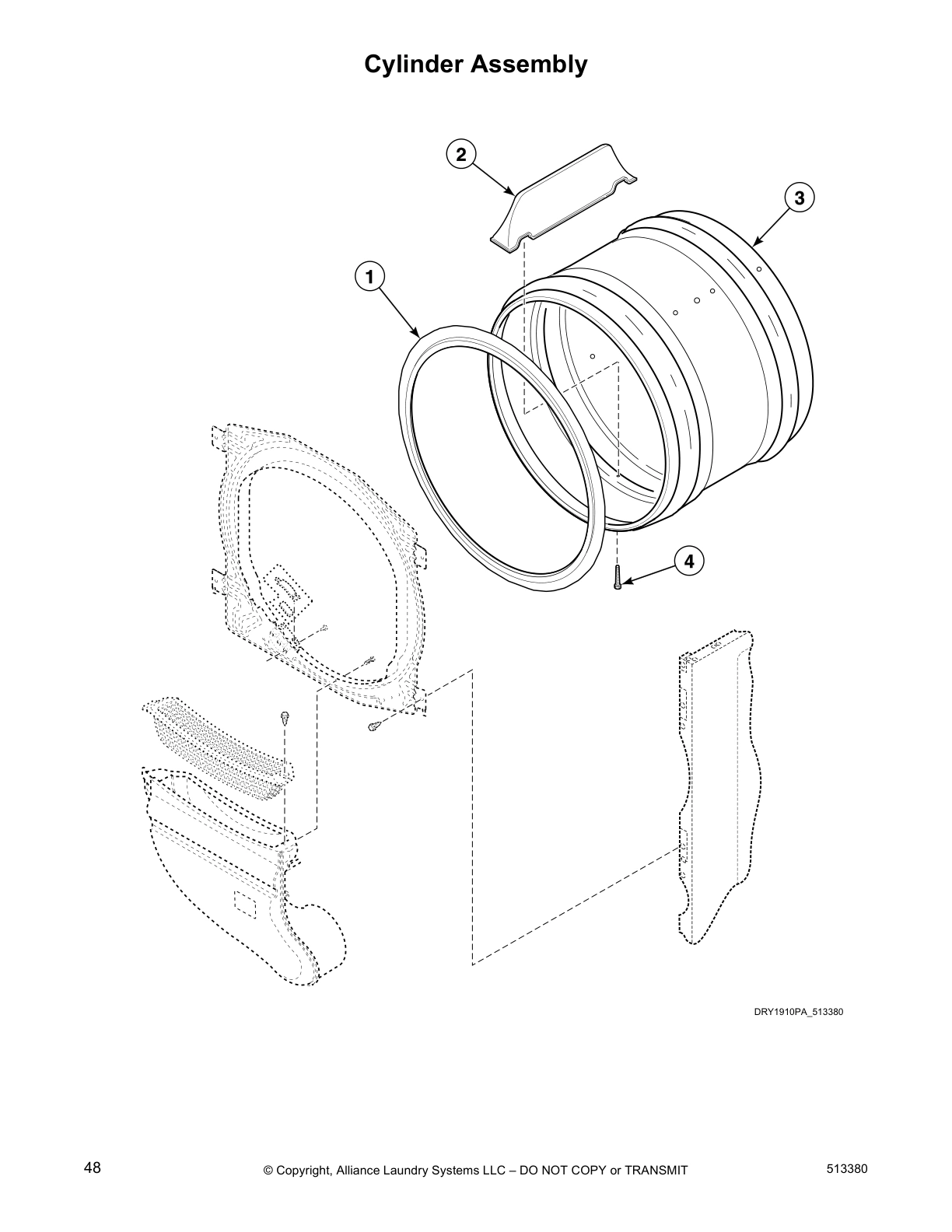 Cylinder Assembly

2

3

1

4

DRY1910PA_513380

48

© Copyright, Alliance Laundry Systems LLC – DO NOT COPY or TRANSMIT

513380