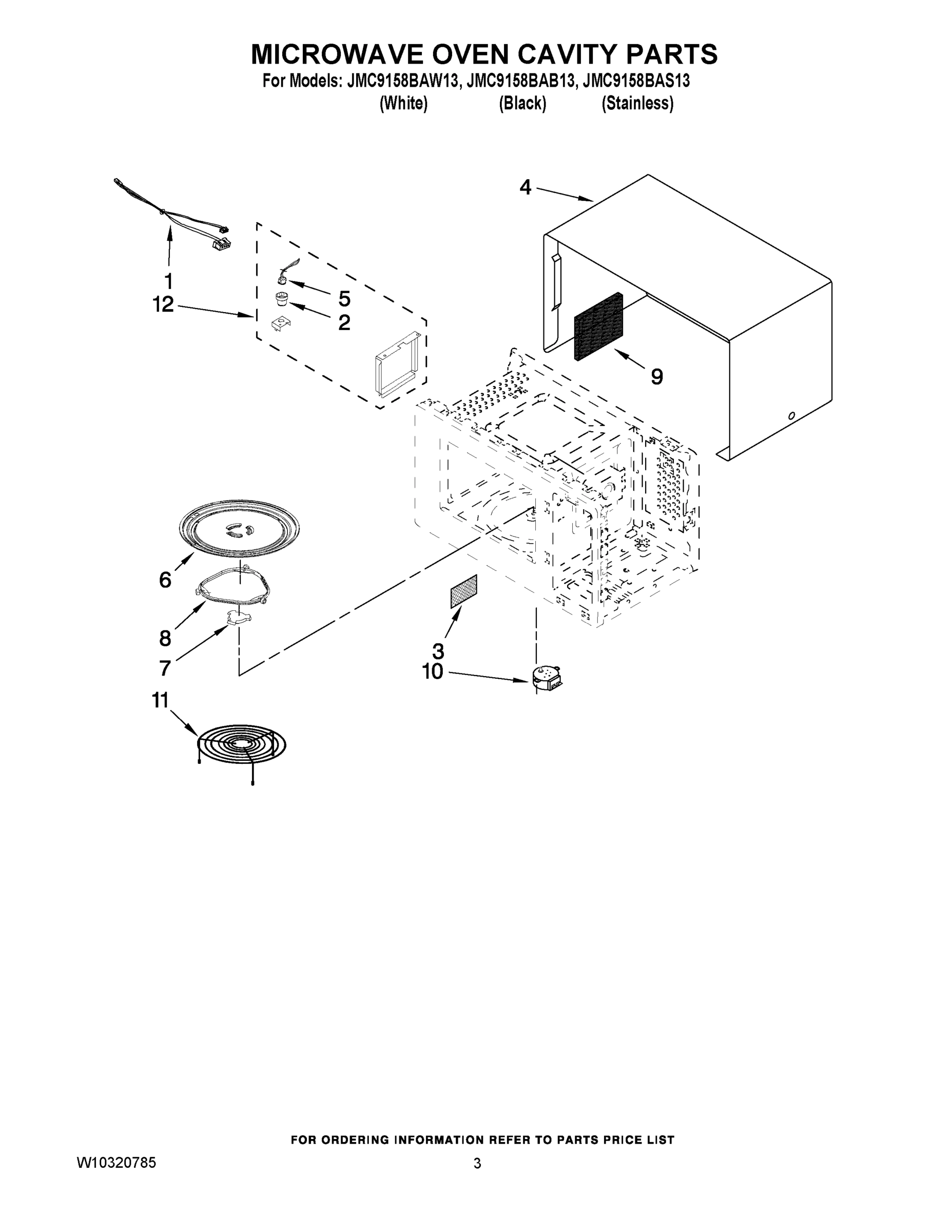 MICROWAVE OVEN CAVITY PARTS
For Models: JMC9158BAW13, JMC9158BAB13, JMC9158BAS13
(White) (Black) (Stainless)

4
1
12
5
2
9
6
8
7
3
10
11

FOR ORDERING INFORMATION REFER TO PARTS PRICE LIST

W10320785
3