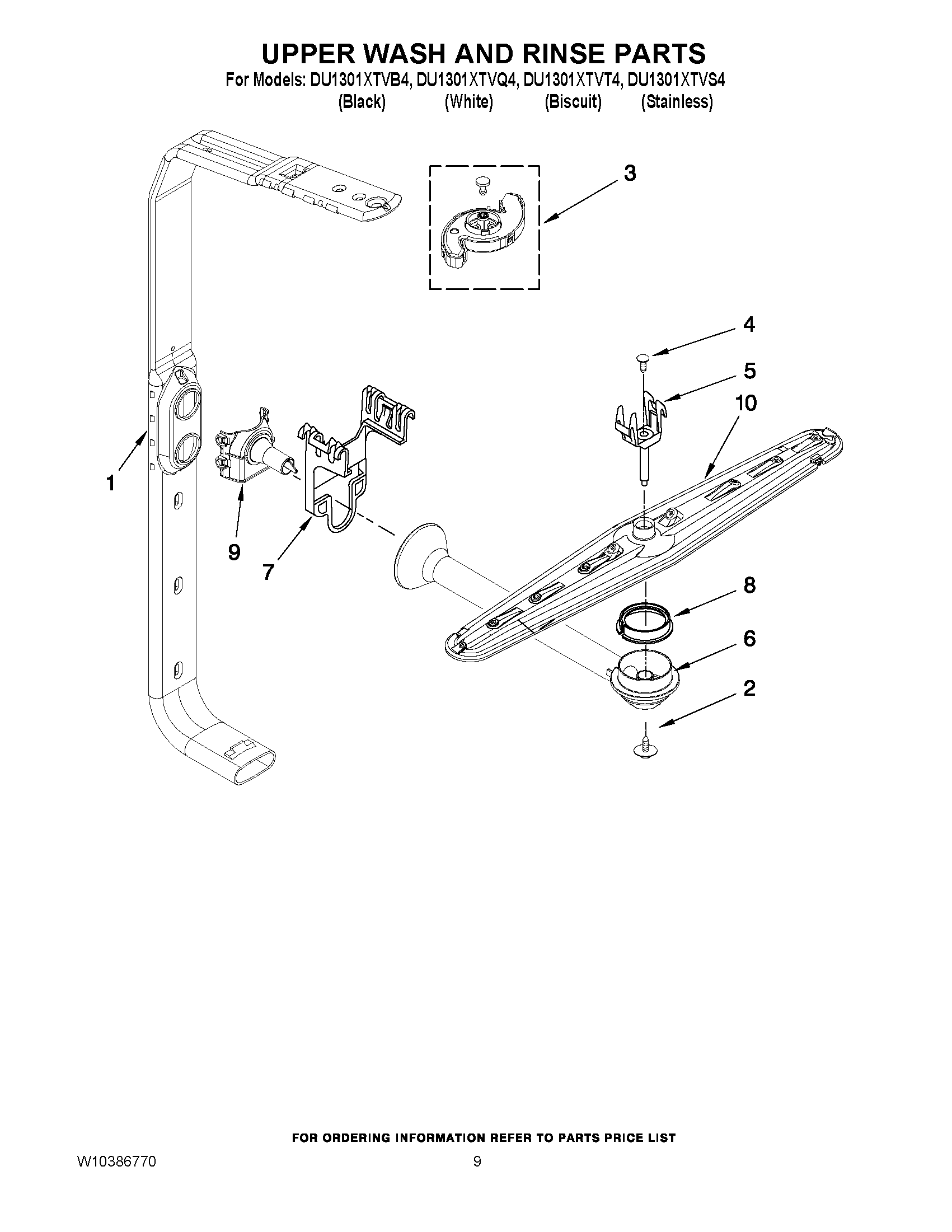 UPPER WASH AND RINSE PARTS

For Models: DU1301XTVB4, DU1301XTVQ4, DU1301XTVT4, DU1301XTVS4
(Black) (White) (Biscuit) (Stainless)

3

4

5

10

1

9

7

8

6

2

FOR ORDERING INFORMATION REFER TO PARTS PRICE LIST

W10386770

9