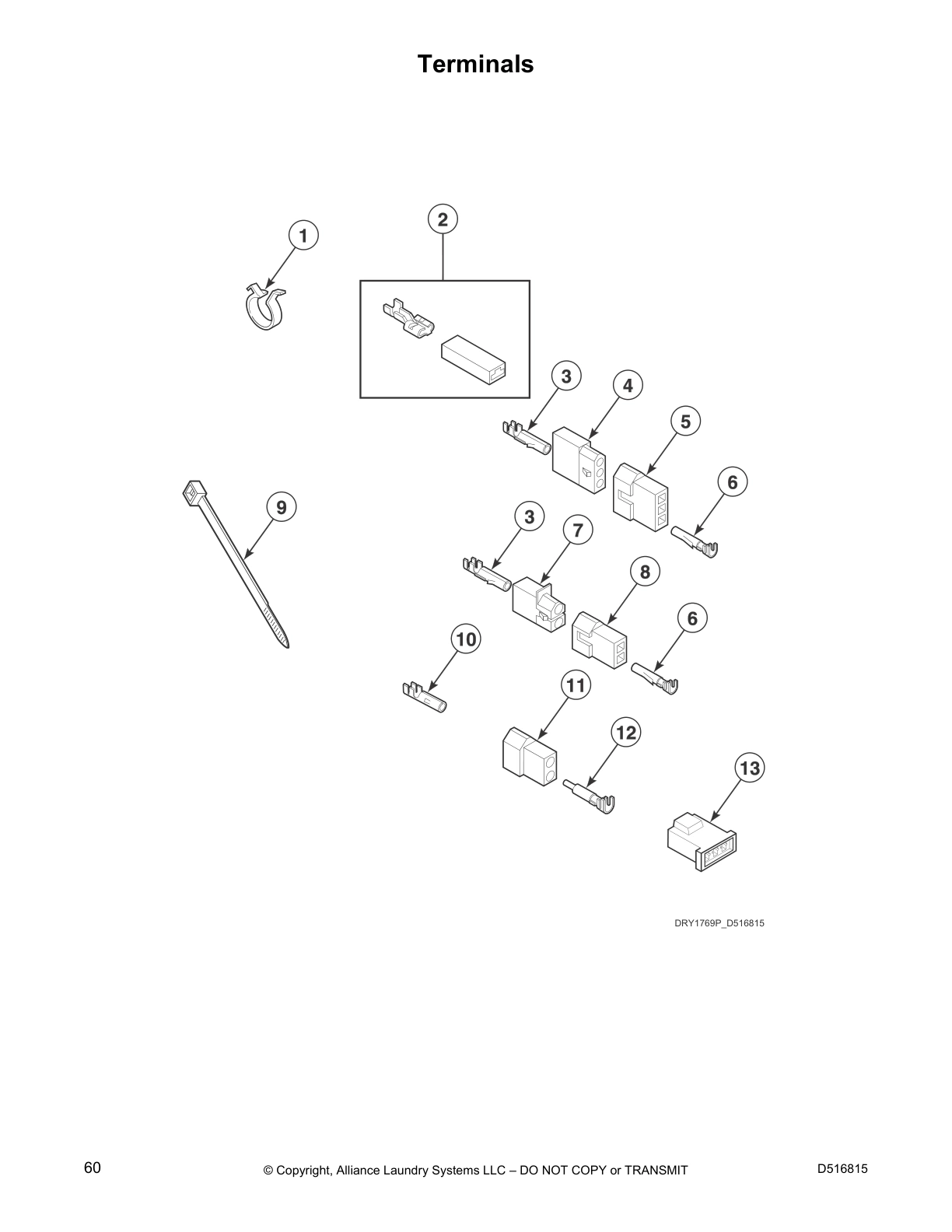 Terminals

1

2

3

4

5

6

9

3

7

8

6

10

11

12

13

DRY1769P_D516815

60

© Copyright, Alliance Laundry Systems LLC – DO NOT COPY or TRANSMIT

D516815