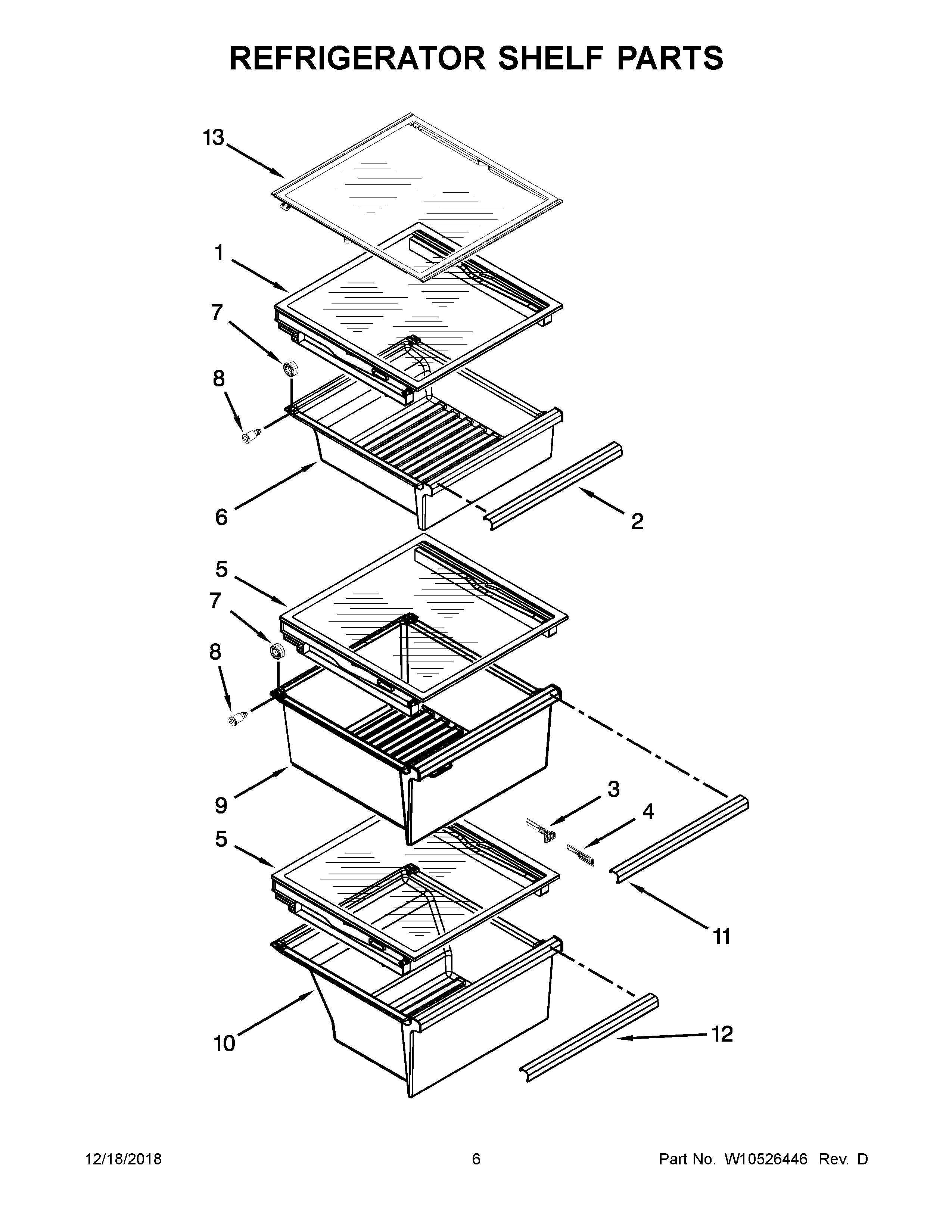 REFRIGERATOR SHELF PARTS

13

1

7

8

6

2

5

7

8

9

3

4

5

11

10

12

12/18/2018 6 Part No. W10526446 Rev. D