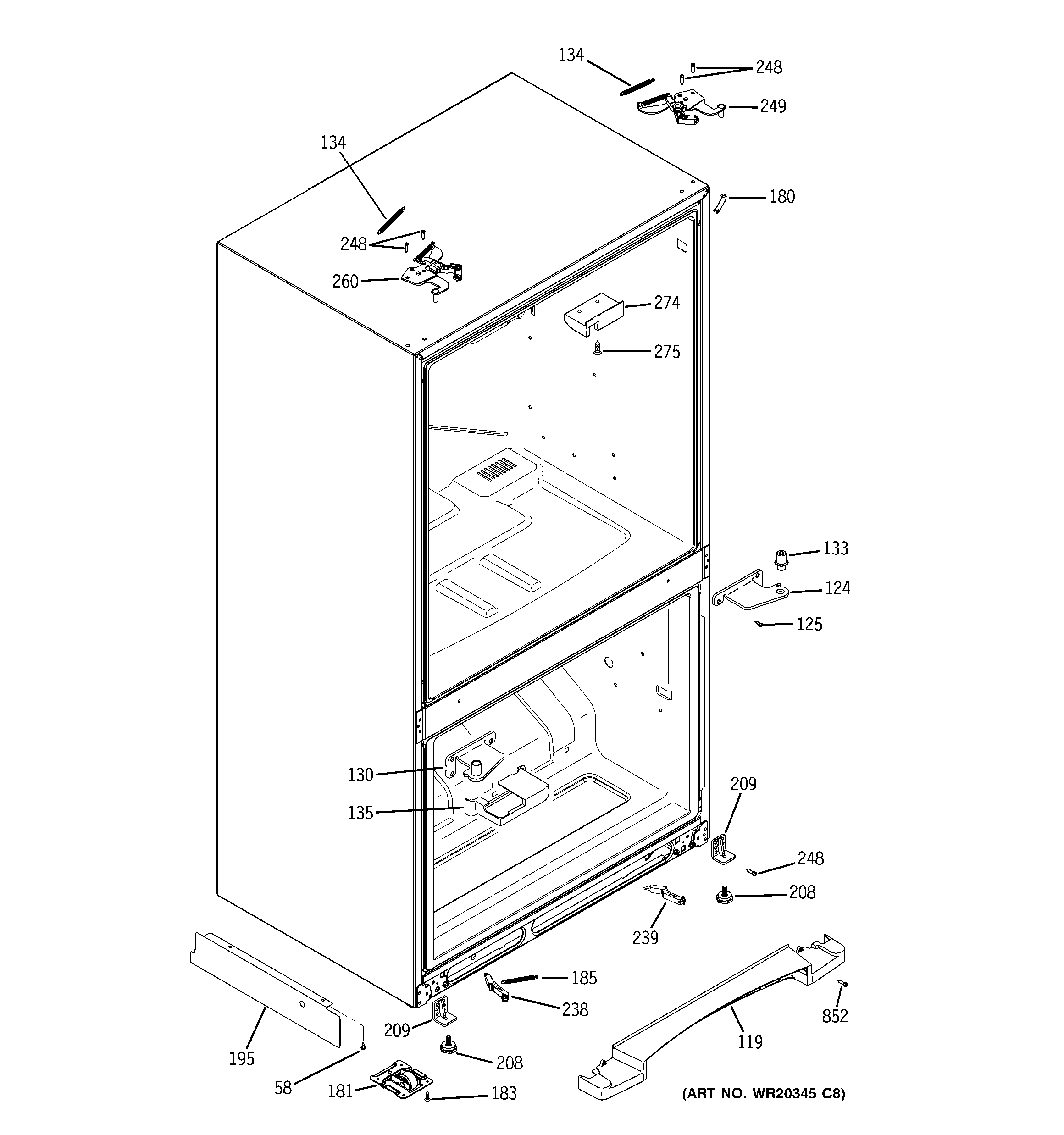 134
248
249
134
180
248
260
274
275
133
124
125
130
135
209
248
208
239
185
238
852
209
119
195
208
58
181
183
(ART NO. WR20345 C8)