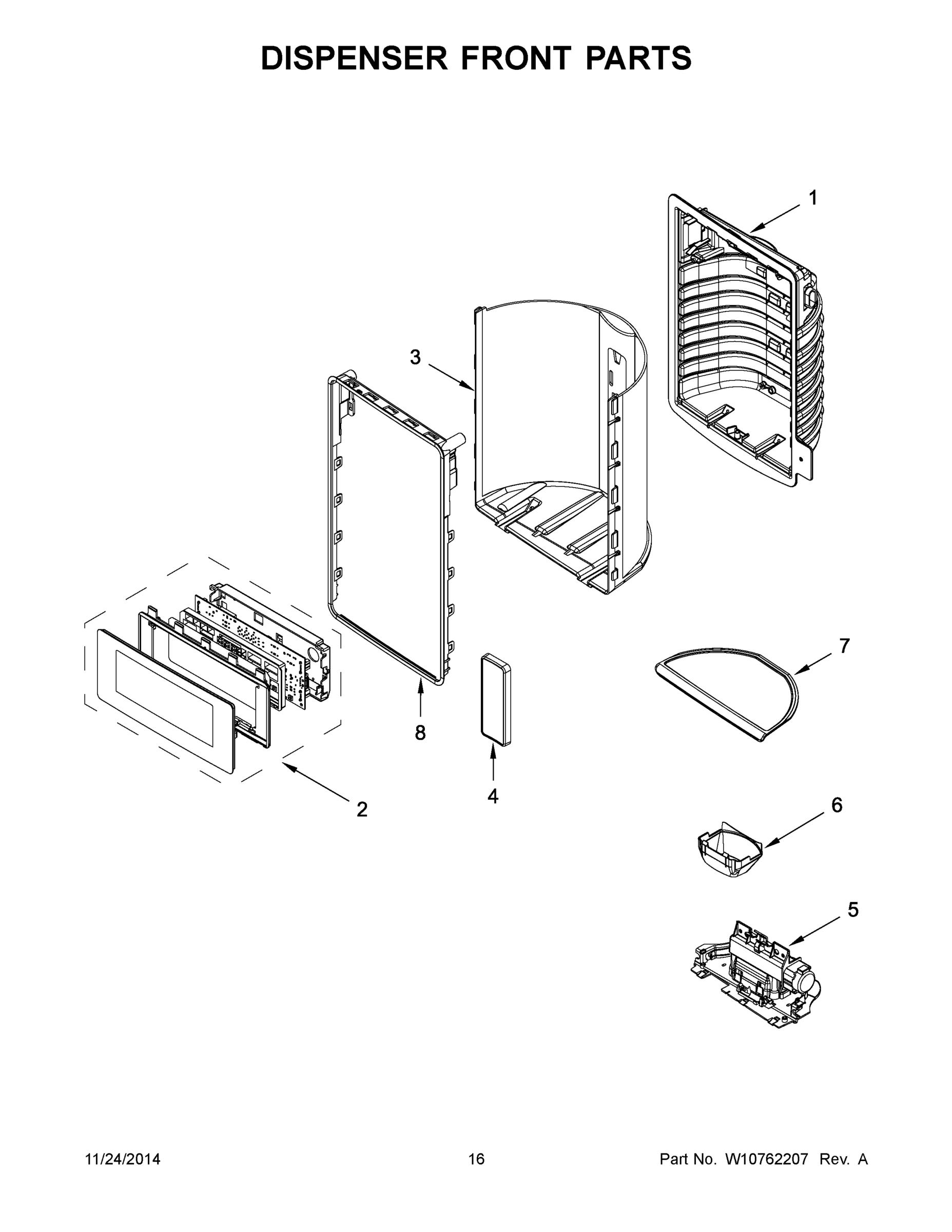 DISPENSER FRONT PARTS

1

3

7

8

4

2

6

5

11/24/2014 16 Part No. W10762207 Rev. A