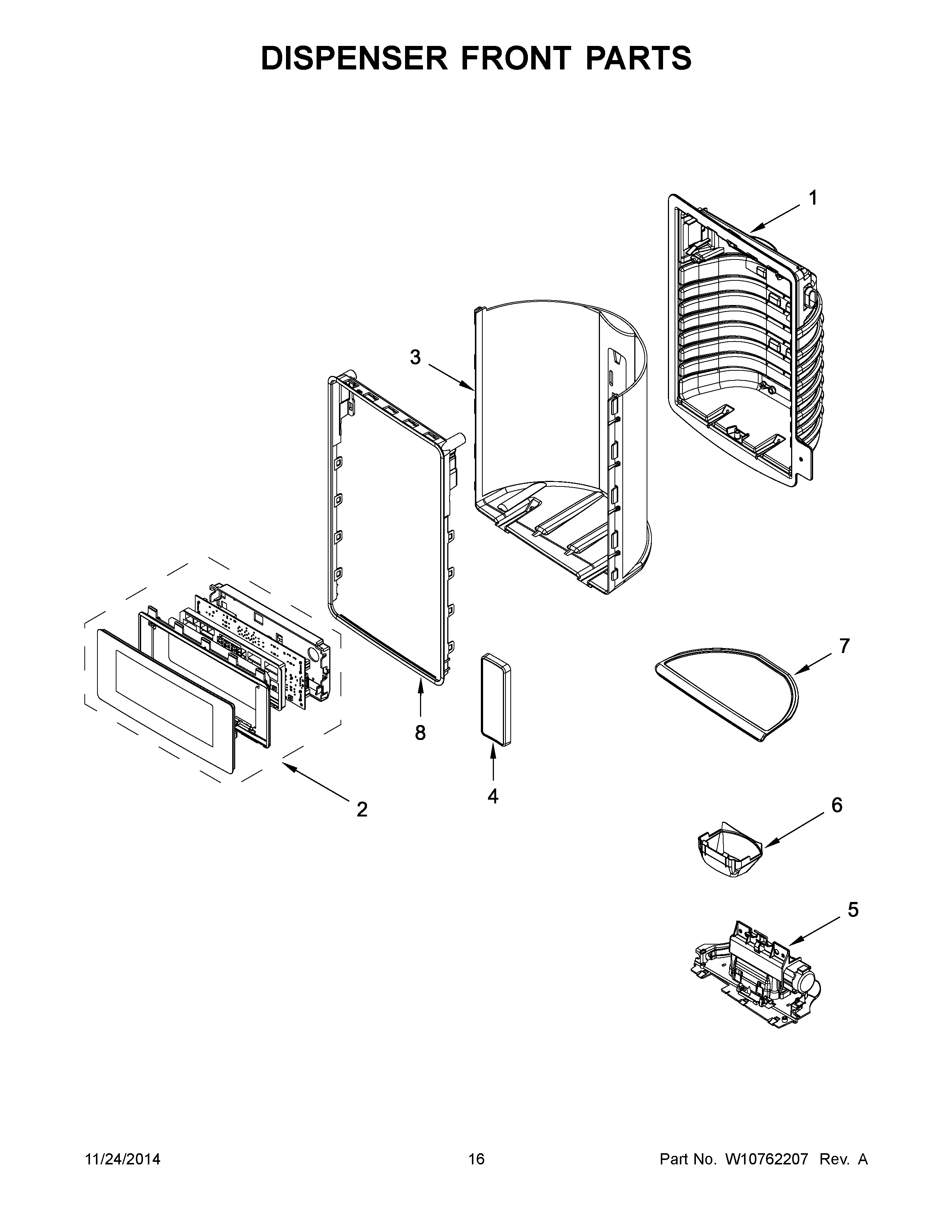 DISPENSER FRONT PARTS

1

3

7

8

4

2

6

5

11/24/2014 16 Part No. W10762207 Rev. A