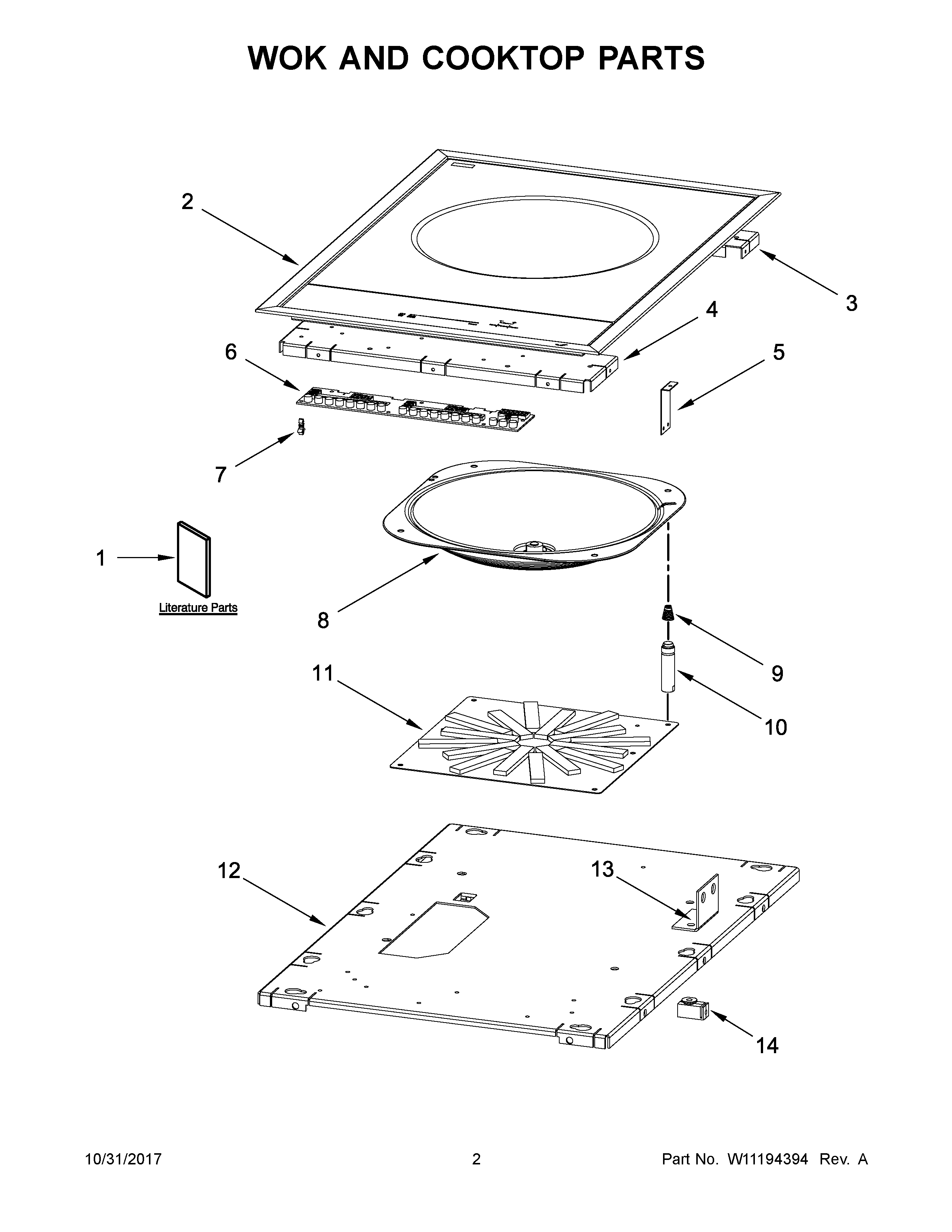 WOK AND COOKTOP PARTS

2

3

4

6

5

7

1

Literature Parts

8

9

11

10

12

13

14

10/31/2017 2 Part No. W11194394 Rev. A