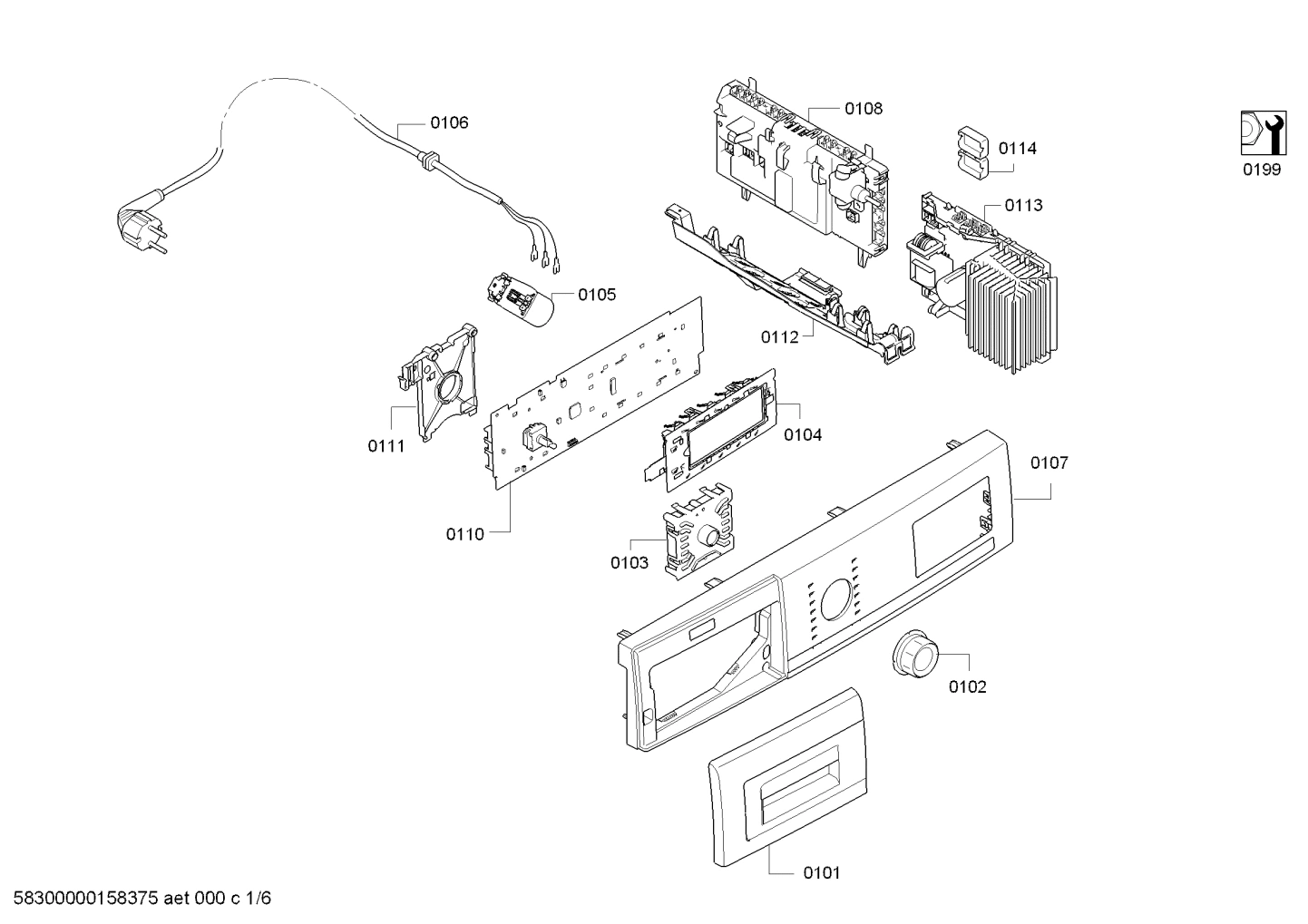 0106

0108

0114

0199

0113

0105

0112

0111

0104

0107

0110

0103

0102

0101

58300000158375 aet 000 c 1/6