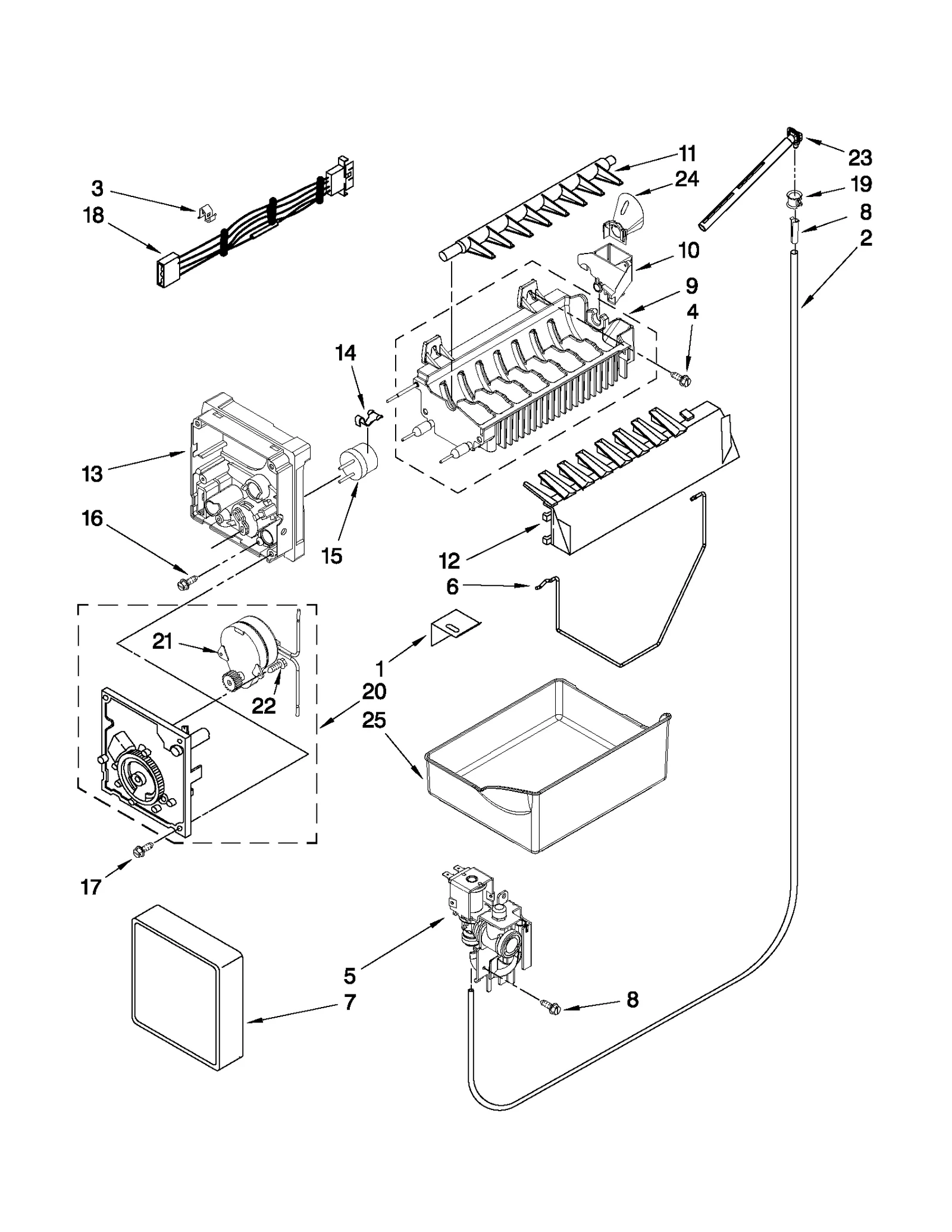 3
18
11
24
23
19
8
2
10
9
4
14
13
15
16
12
6
21
22
1
20
25
17
5
7
8