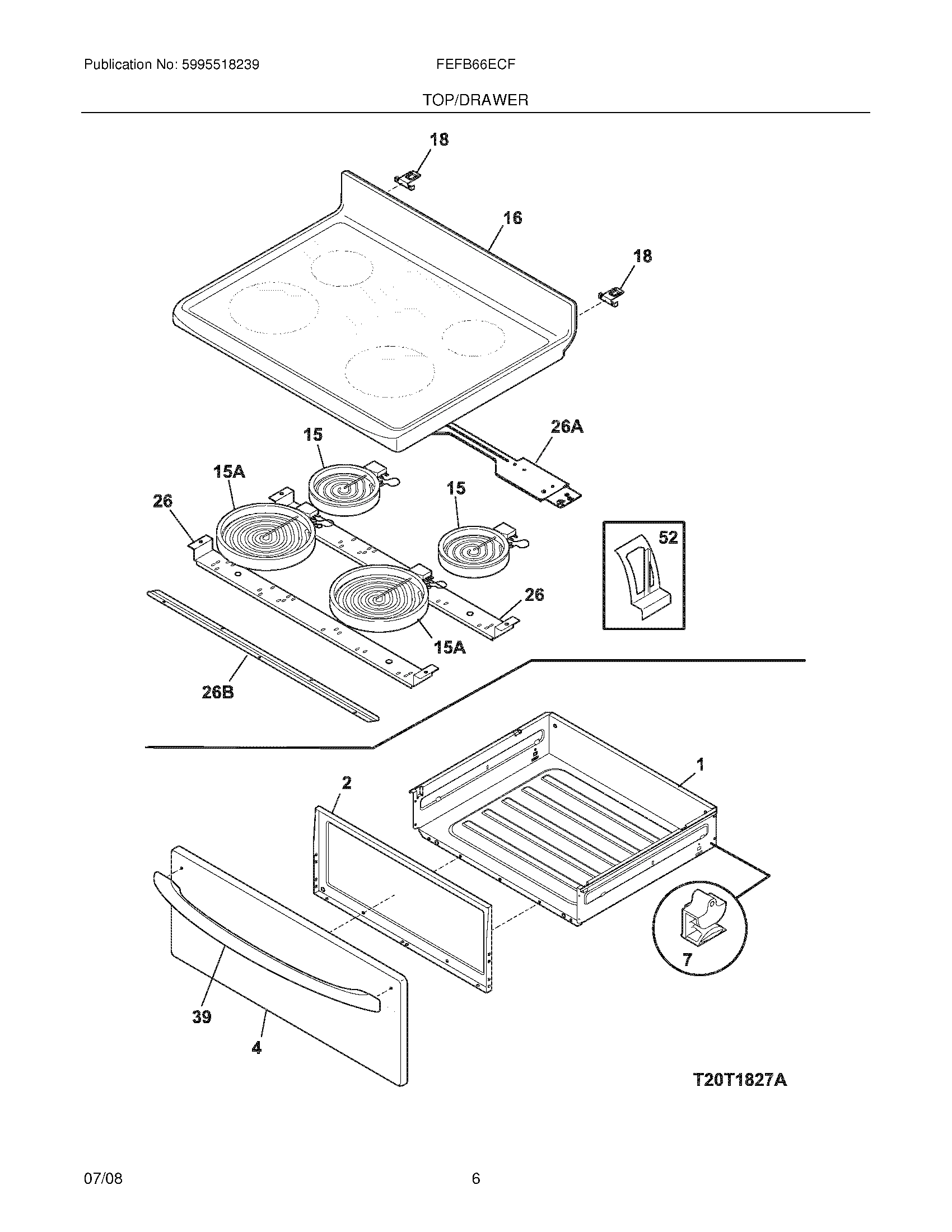 Publication No: 5995518239

FEFB66ECF

TOP/DRAWER

18

16

18

26A

15

15A

26

15

52

26

15A

26B

1

2

7

39

4

T20T1827A

07/08

6