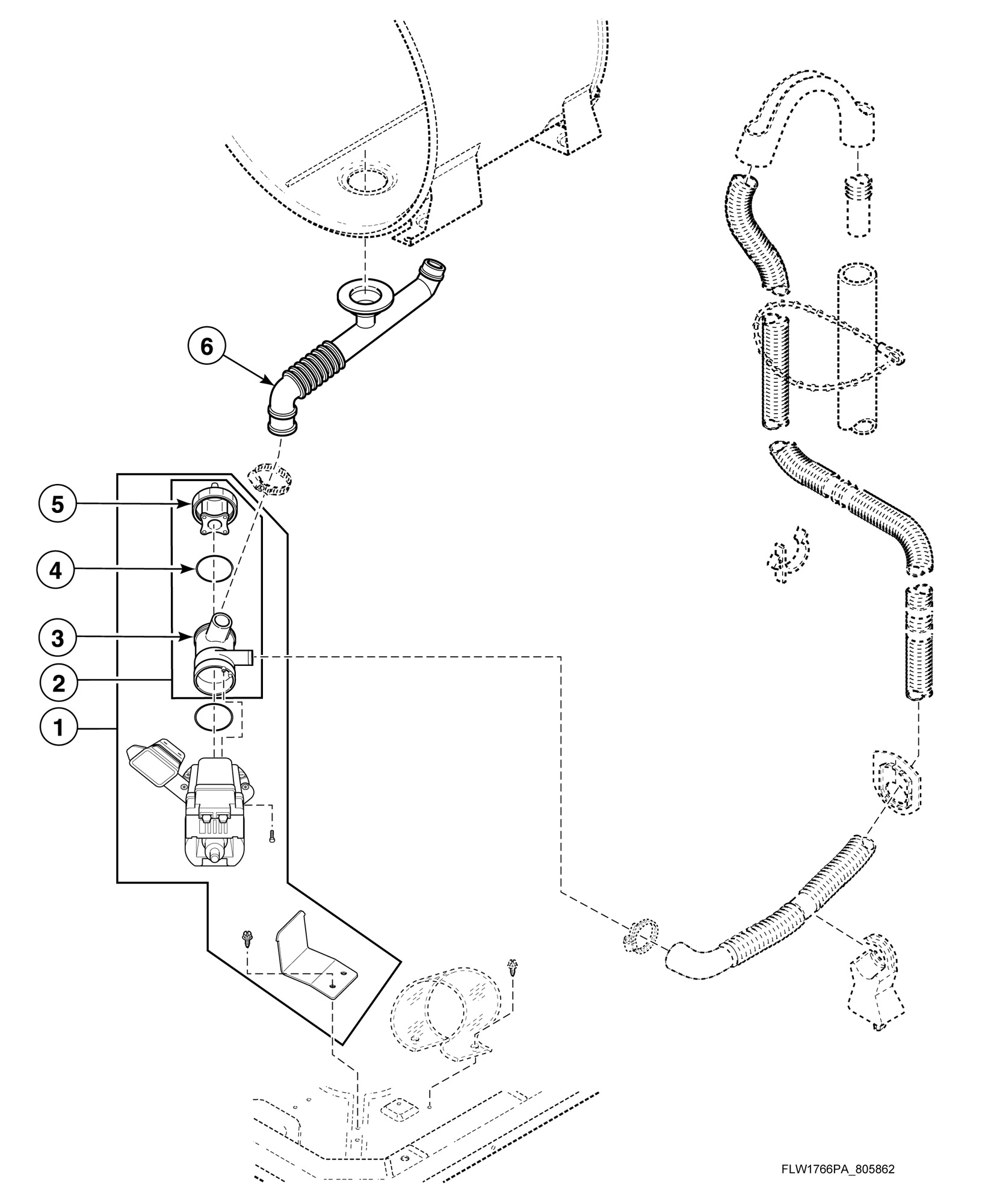 6

5

4

3

2

1

FLW1766PA_805862