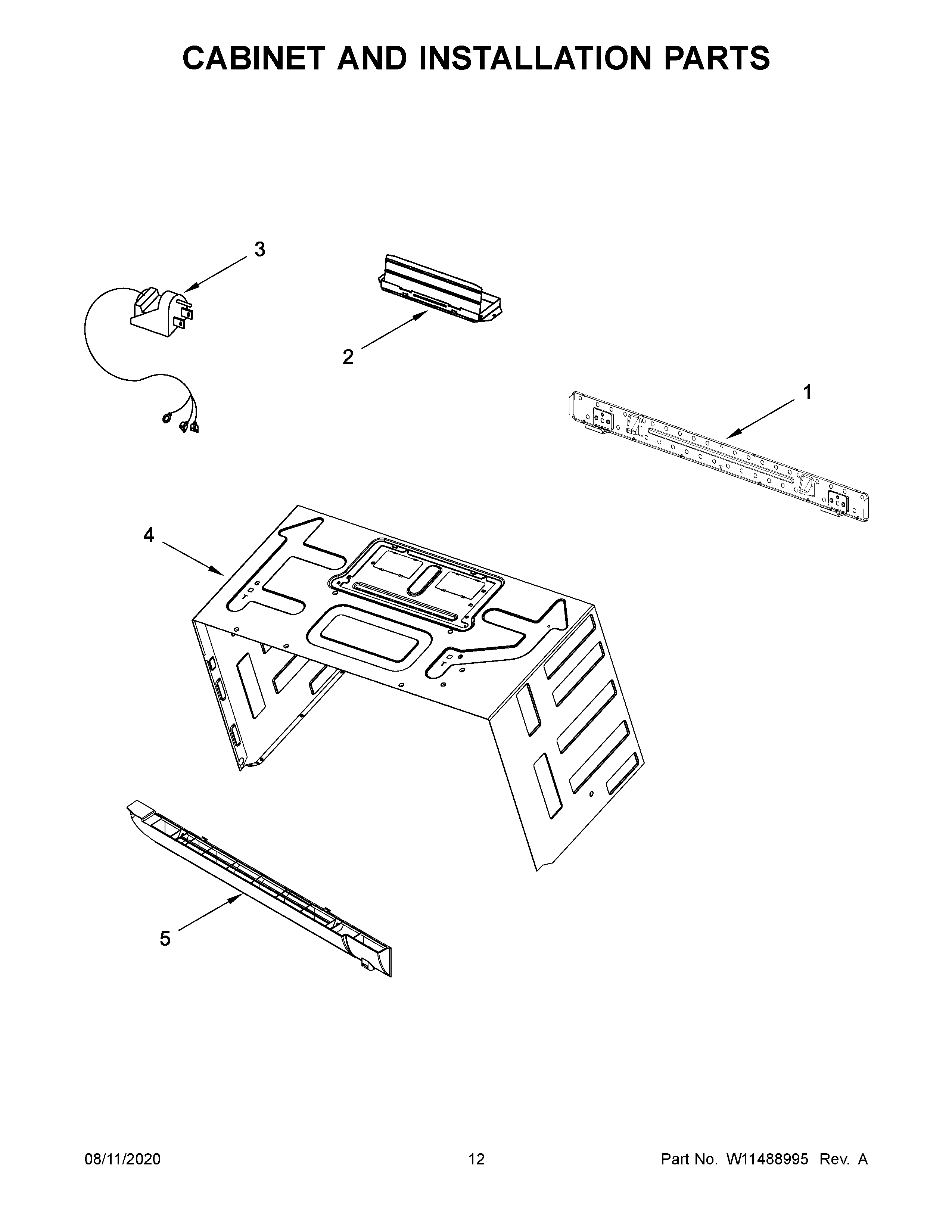 CABINET AND INSTALLATION PARTS

3

2

1

4

5

08/11/2020 12 Part No. W11488995 Rev. A