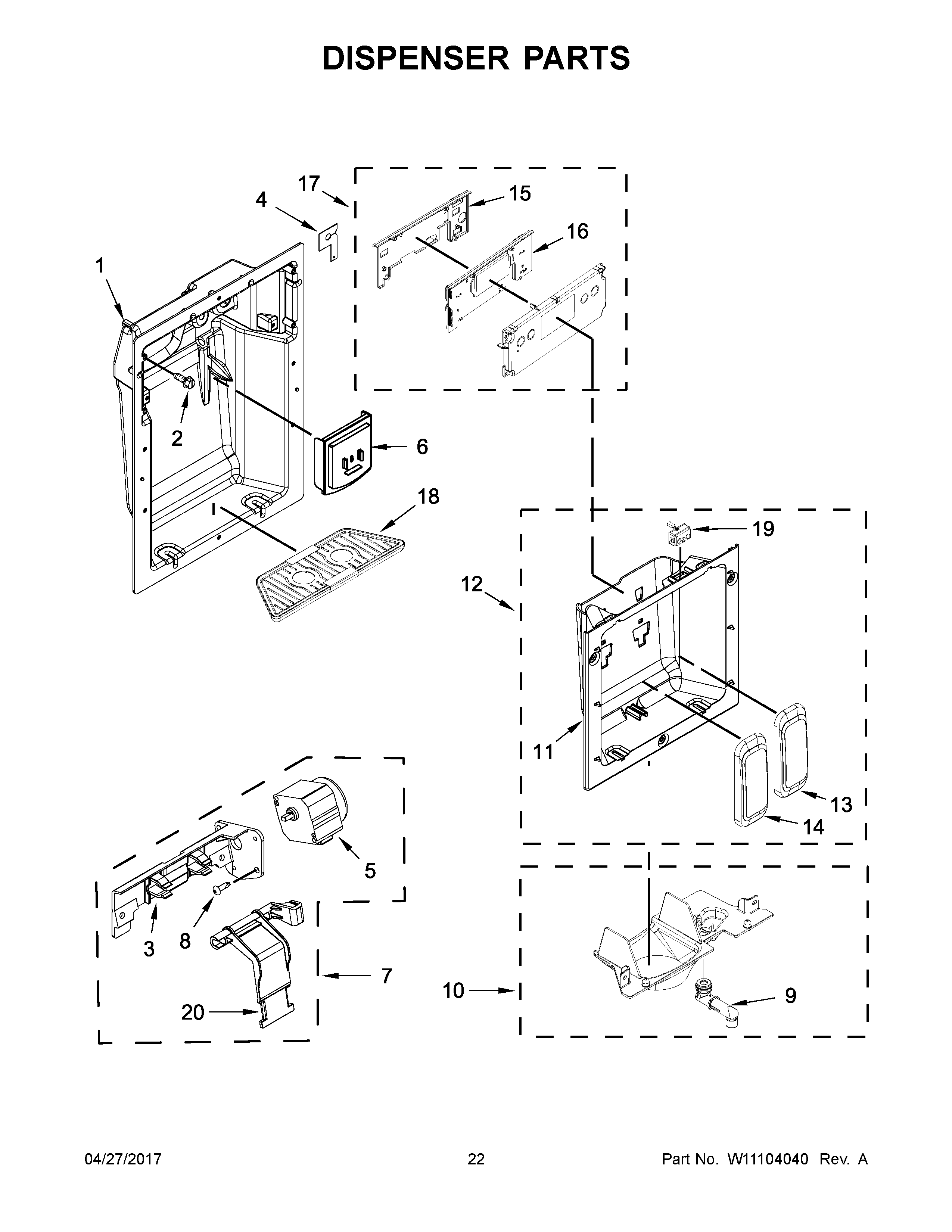 DISPENSER PARTS

17
4
15
16
1
2
6
18
19
12
11
13
14
5
3
8
7
20
10
9

04/27/2017
22
Part No. W11104040 Rev. A