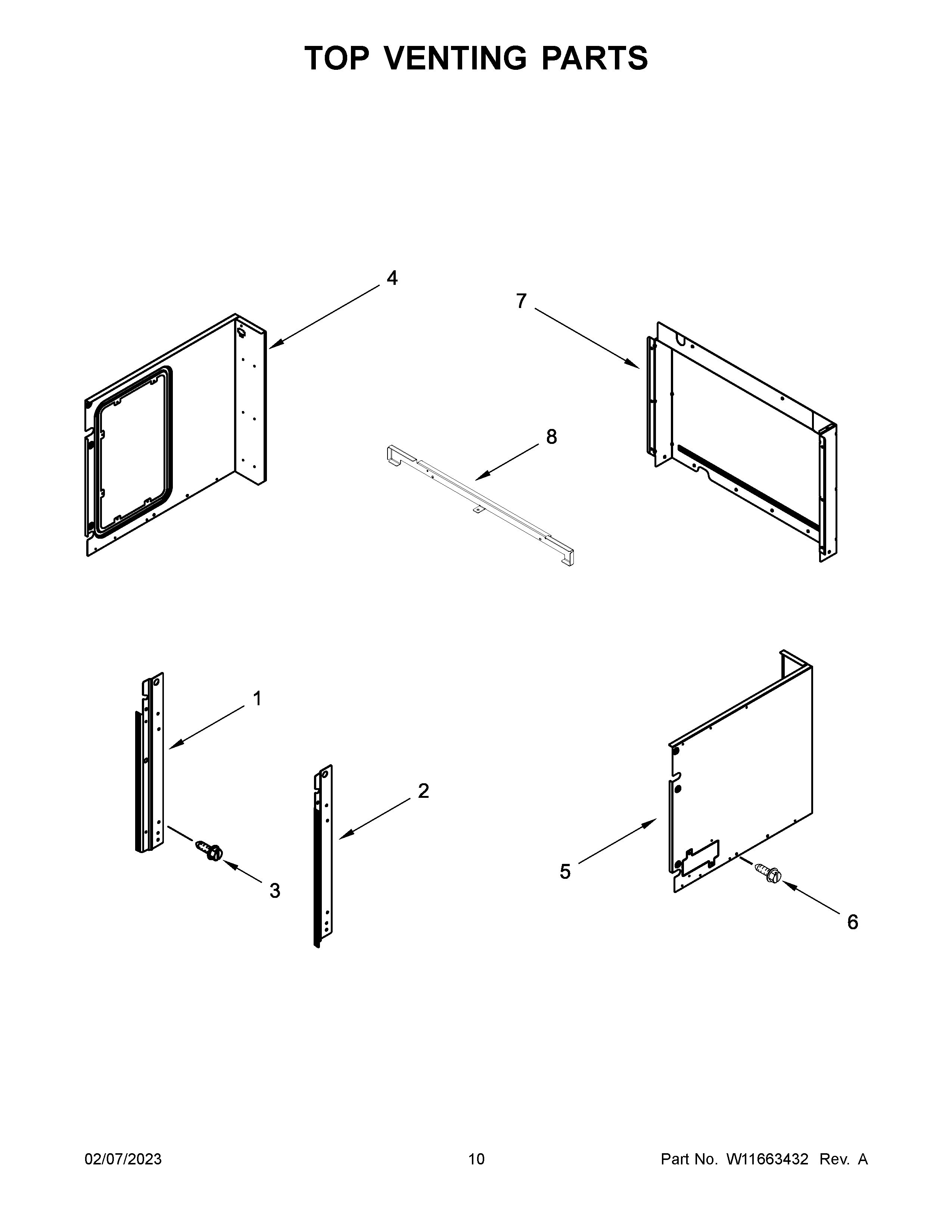 TOP VENTING PARTS

4

7

8

1

2

3

5

6

02/07/2023

10

Part No. W11663432 Rev. A