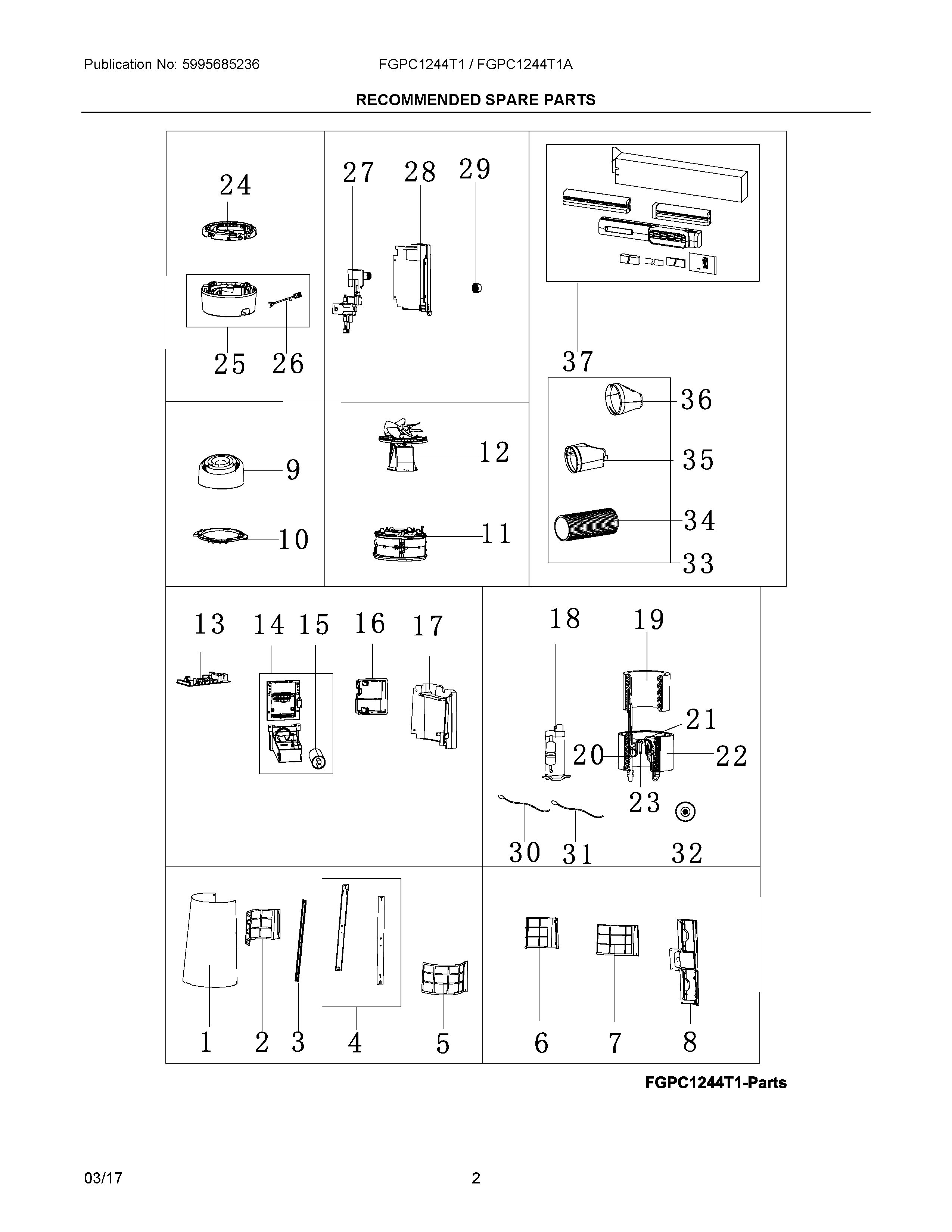 Publication No: 5995685236 FGPC1244T1 / FGPC1244T1A

RECOMMENDED SPARE PARTS

24

25 26

27 28 29

37

36

35

34

33

9

10

12

11

13 14 15 16 17

18 19

21

20 22

23

30 31 32

1 2 3 4 5

6 7 8

FGPC1244T1-Parts

03/17 2