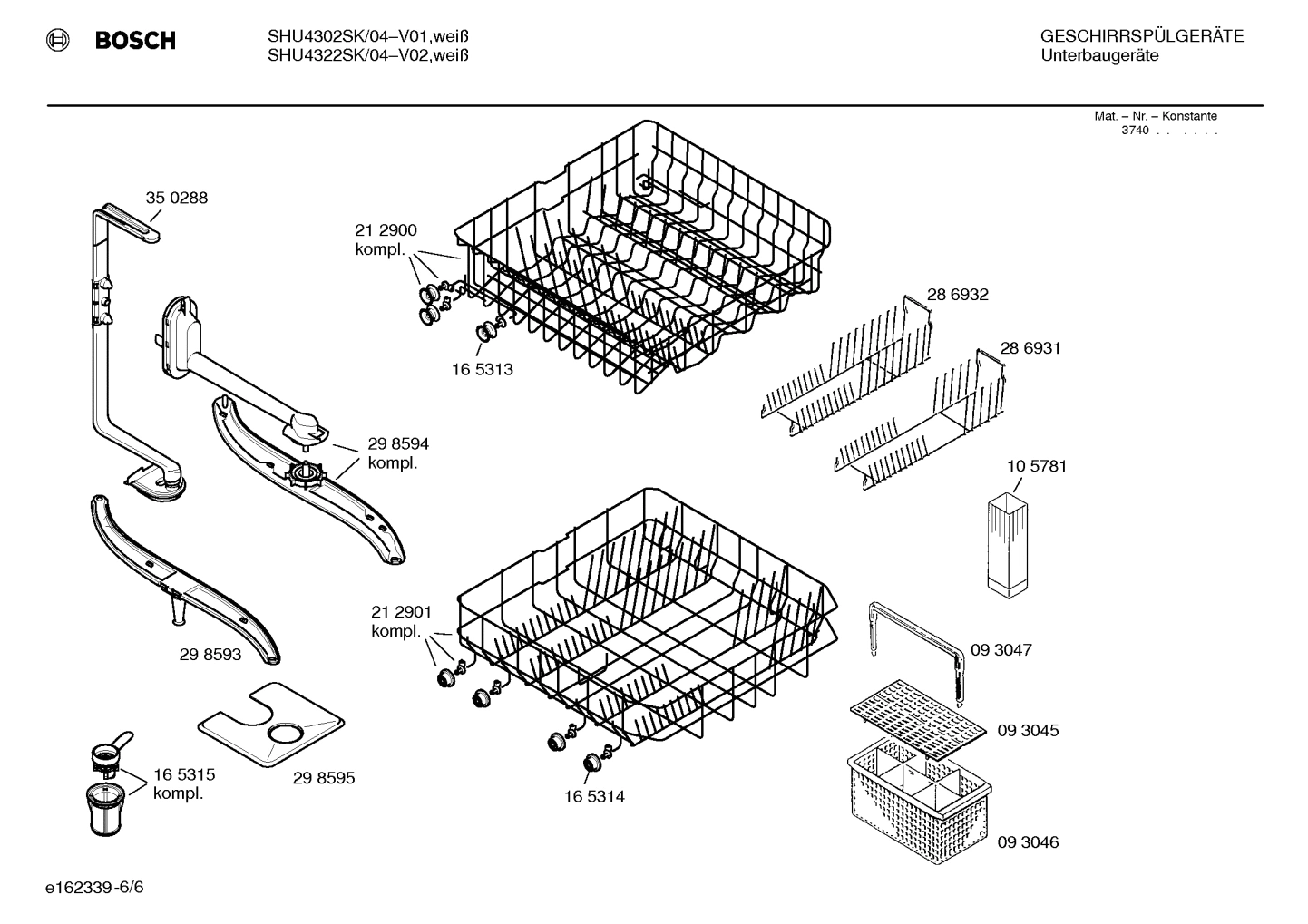 BOSCH

SHU4302SK/04–V01,weiß
SHU4322SK/04–V02,weiß

GESCHIRRSPÜLGERÄTE
Unterbaugeräte

Mat. – Nr. – Konstante
3740 . . . . . .

35 0288

21 2900
kompl.

16 5313

28 6932

28 6931

29 8594
kompl.

10 5781

29 8593

21 2901
kompl.

09 3047

09 3045

16 5315
kompl.

29 8595

16 5314

09 3046

e162339-6/6