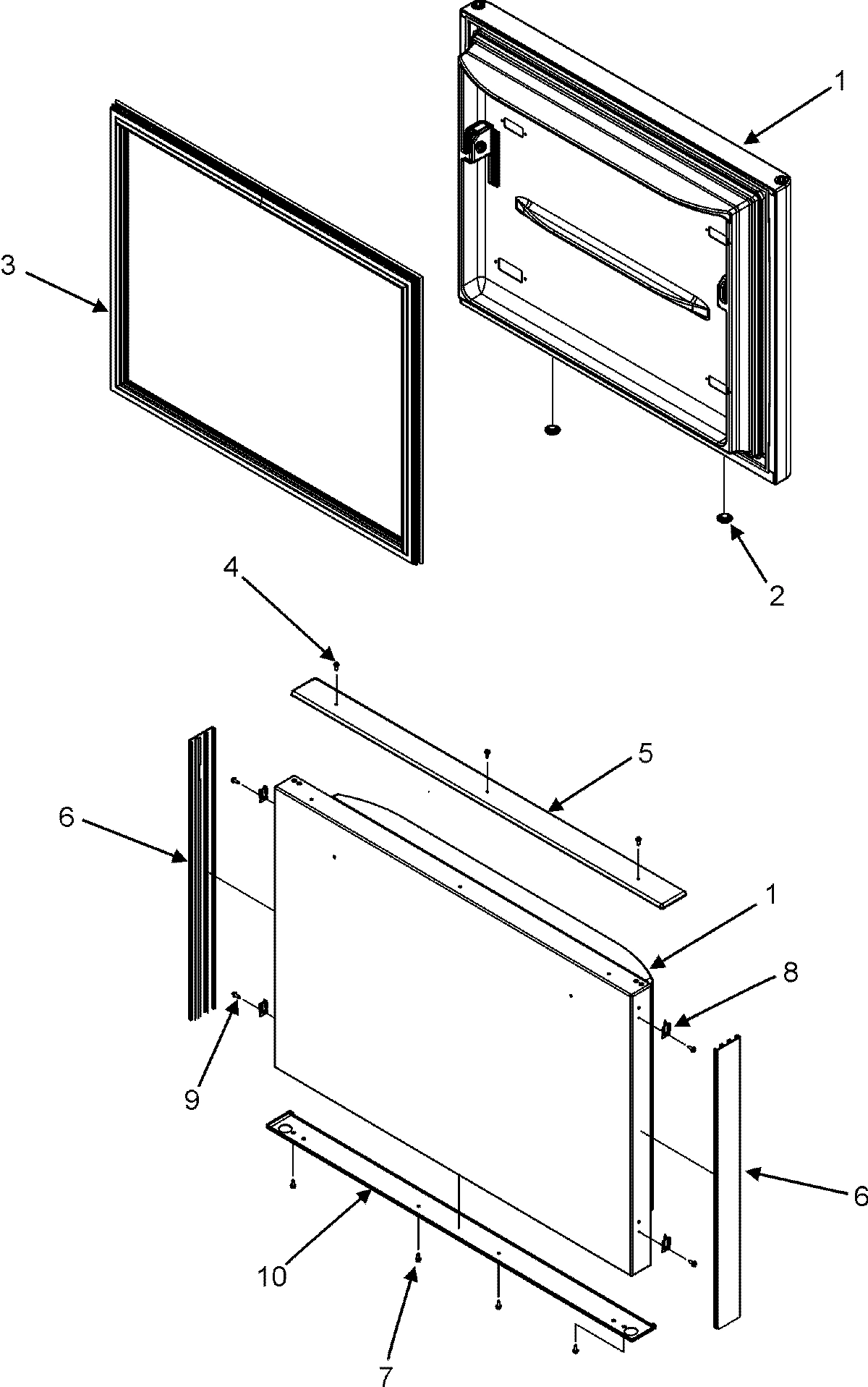 1
3
2
4
5
6
1
8
9
6
10
7