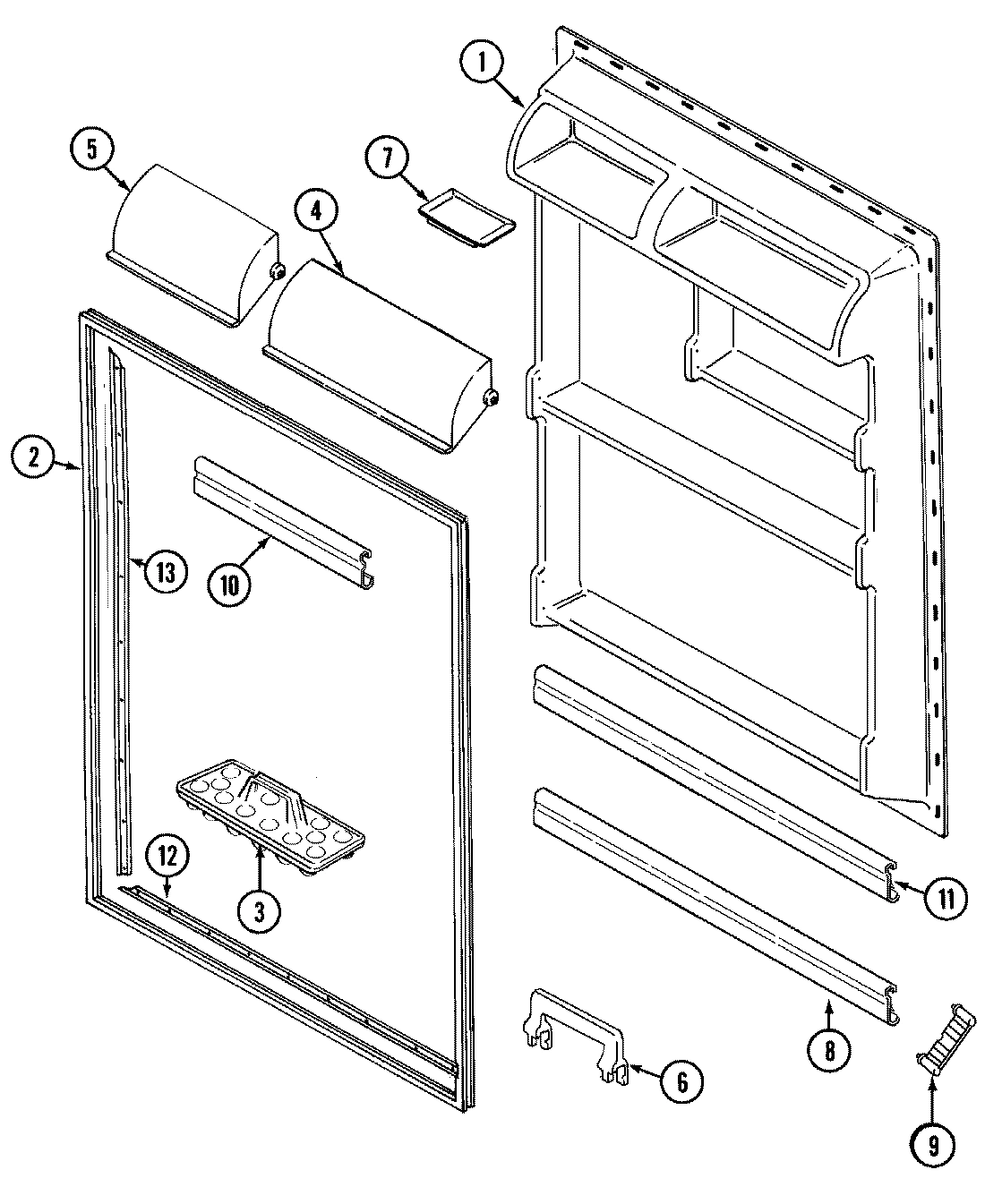 1
5
7
4
2
13
10
12
3
11
8
6
9