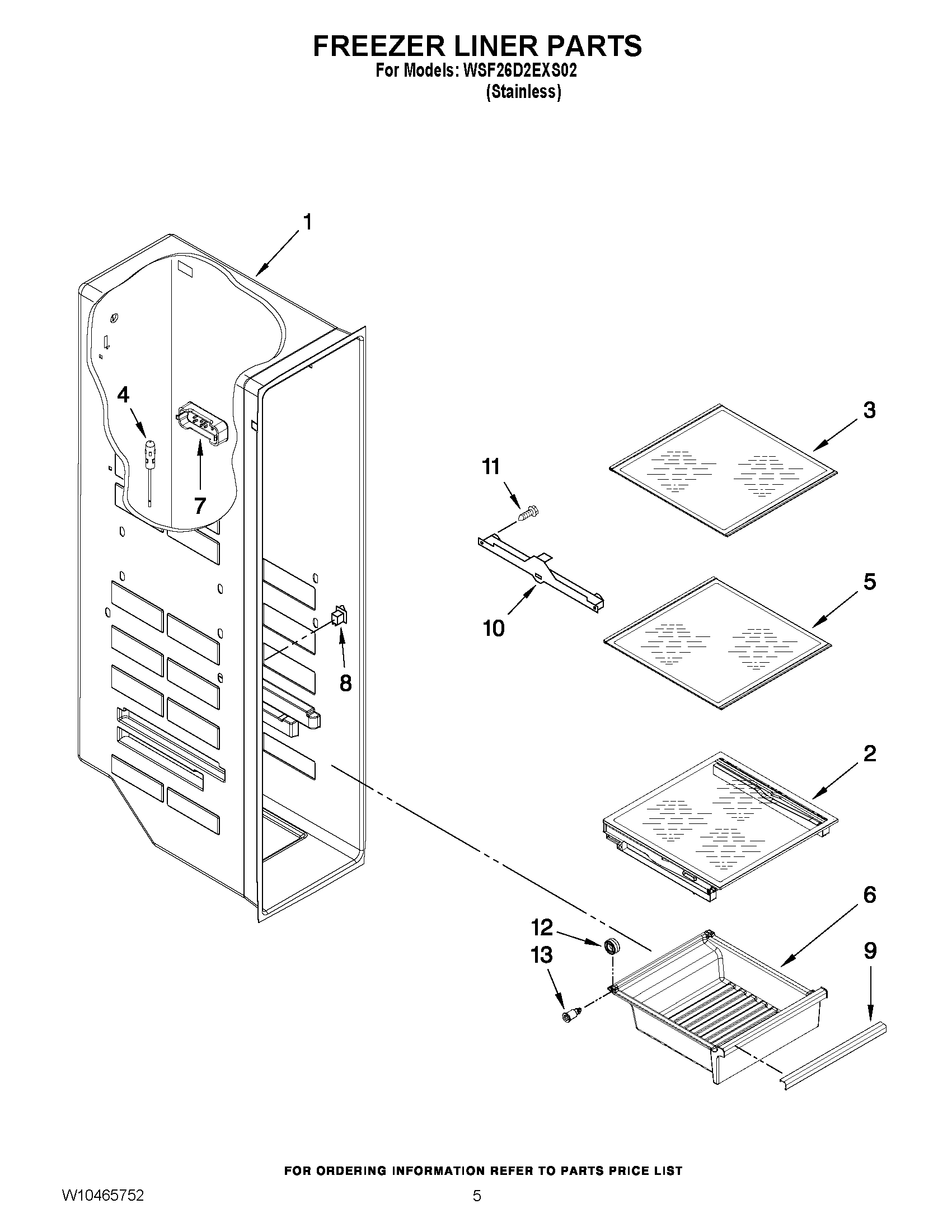 FREEZER LINER PARTS
For Models: WSF26D2EXS02
(Stainless)

1
4
7
3
11
10
5
8
2
6
12
13
9

FOR ORDERING INFORMATION REFER TO PARTS PRICE LIST

W10465752

5