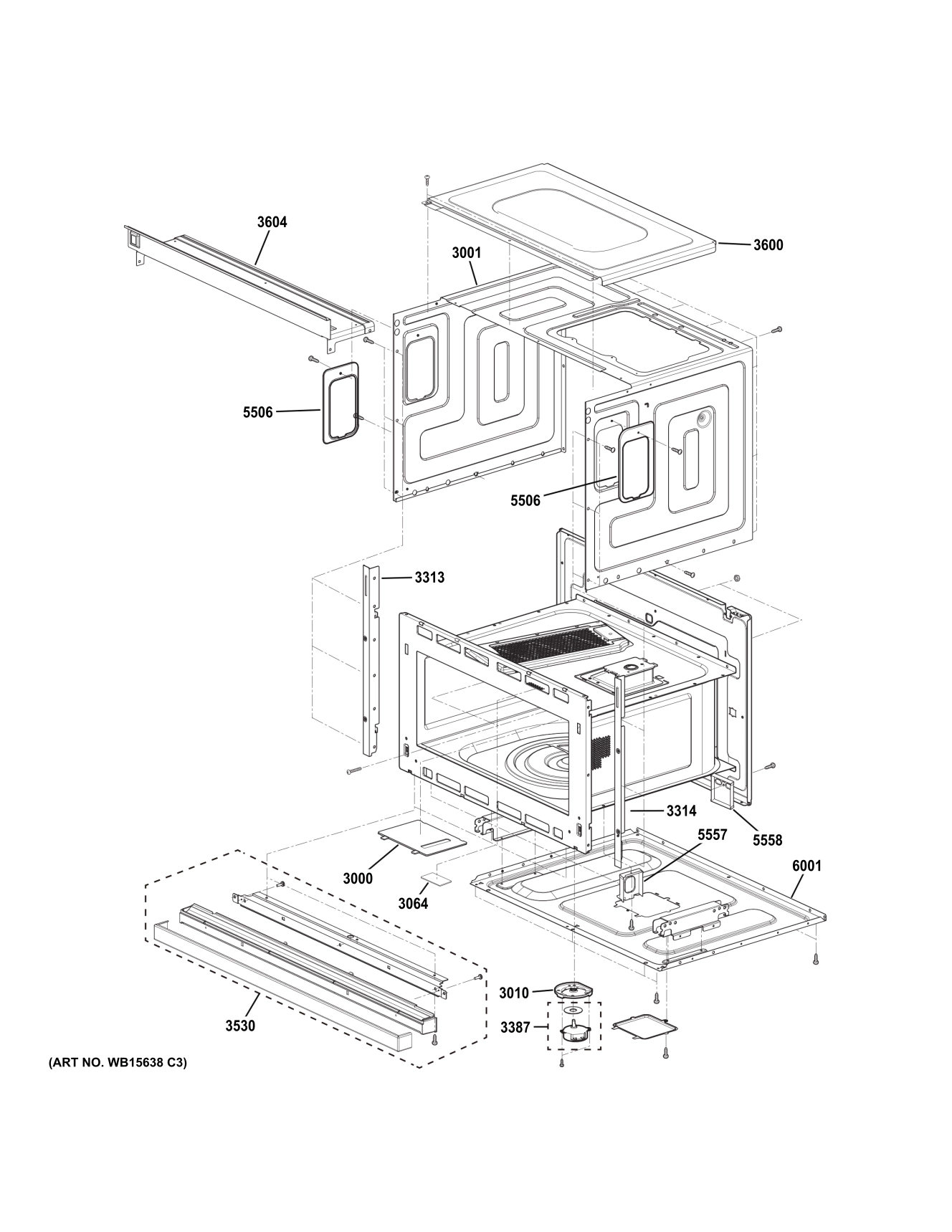 3604
3001
3600
5506
5506
3313
3314
5557
5558
6001
3000
3064
3010
3387
3530
(ART NO. WB15638 C3)