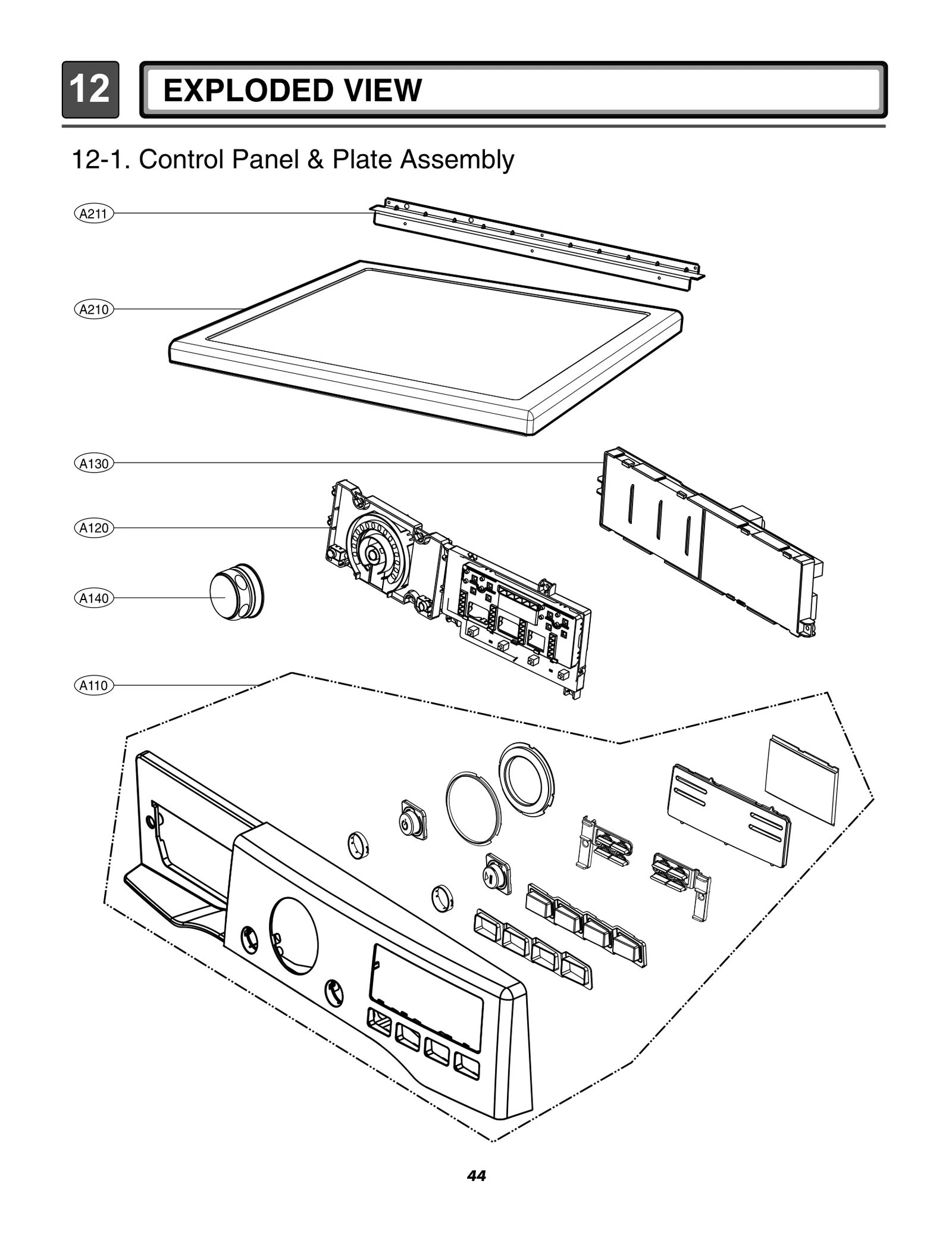 12 EXPLODED VIEW

12-1. Control Panel & Plate Assembly

A211

A210

A130

A120

A140

A110

44