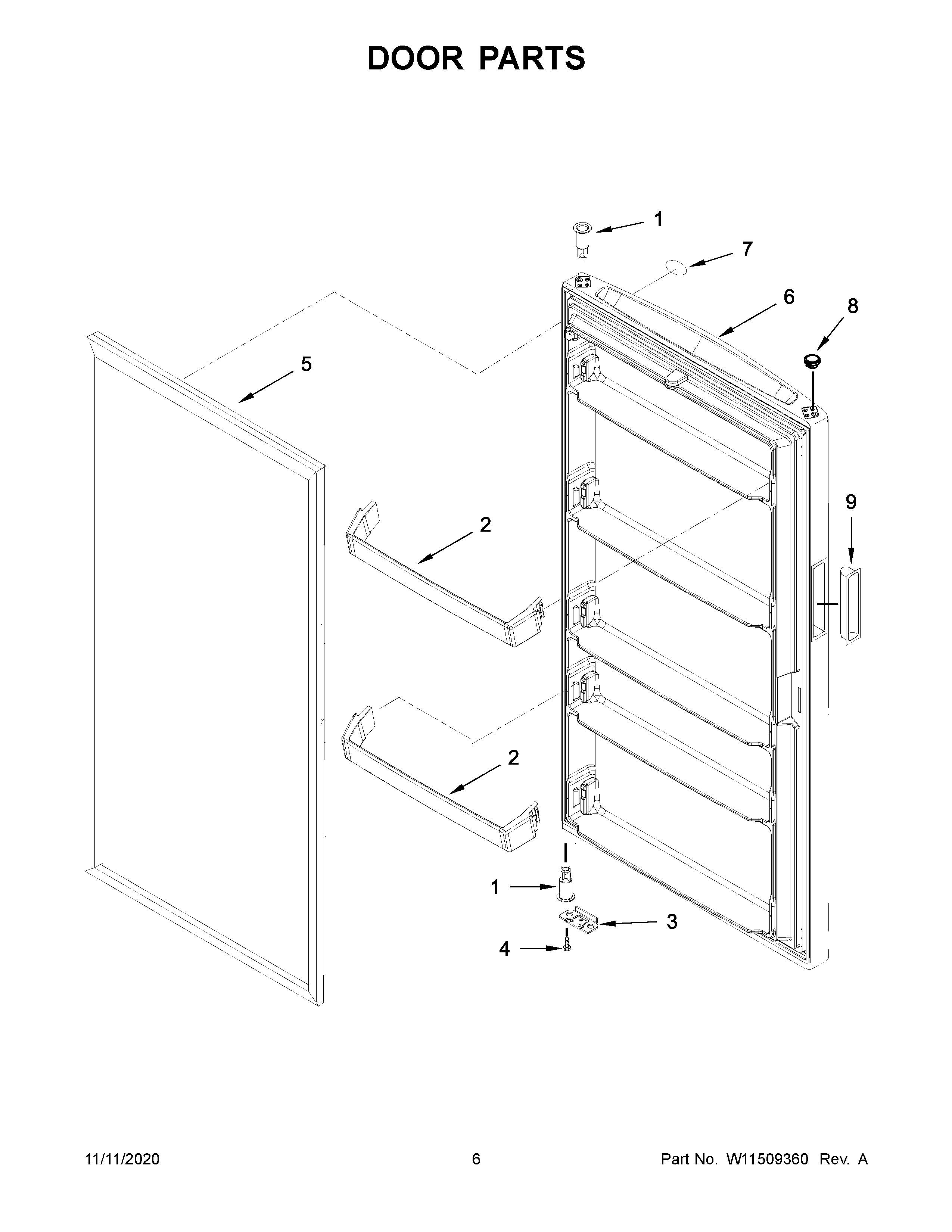 DOOR PARTS

1
7
6
8
5
2
9
2
1
3
4

11/11/2020

6

Part No. W11509360 Rev. A