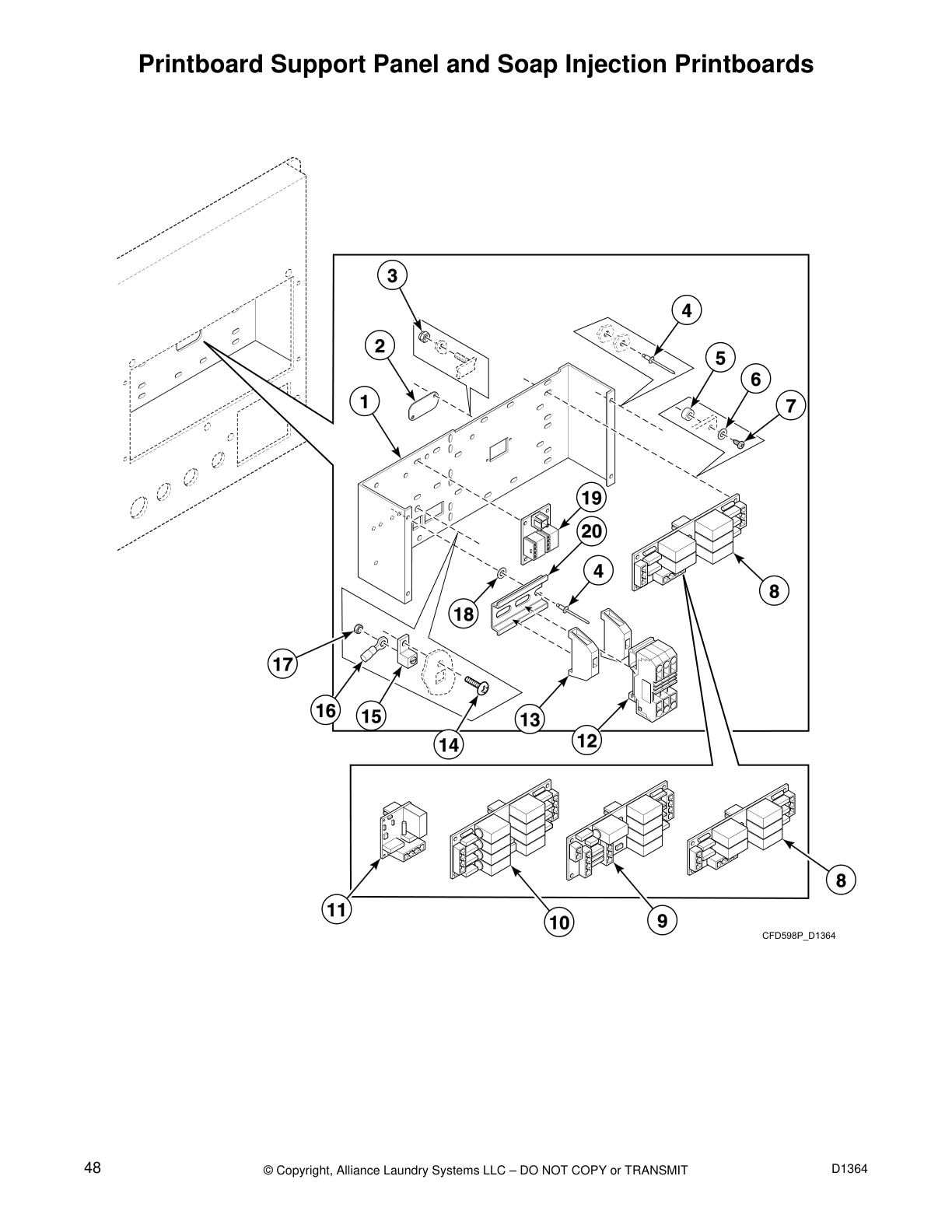 Printboard Support Panel and Soap Injection Printboards

3
4
2
5
6
1
7
19
20
4
8
18
17
16
15
14
13
12
11
10
9
8

CFD598P_D1364

48 © Copyright, Alliance Laundry Systems LLC – DO NOT COPY or TRANSMIT D1364