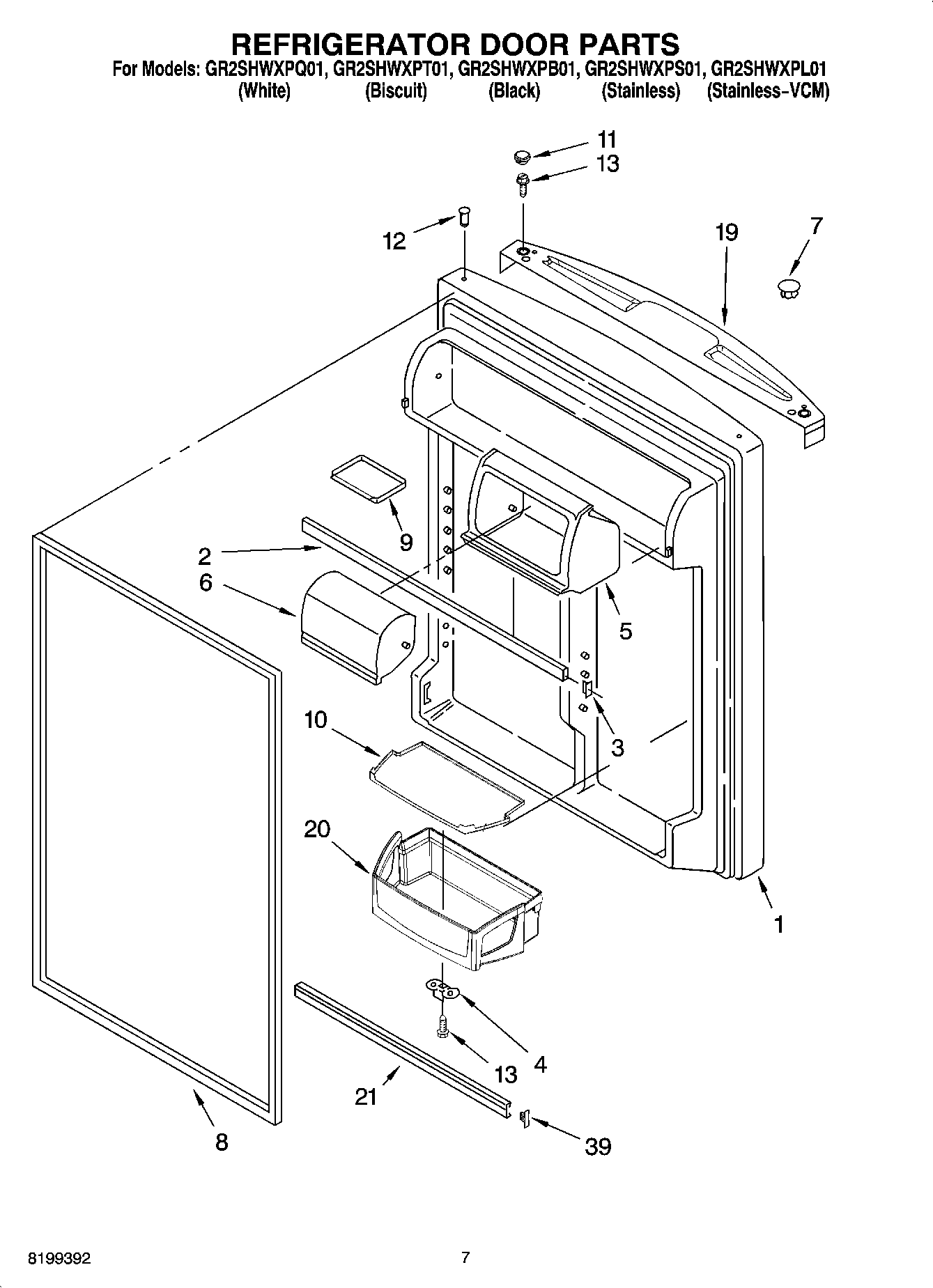 REFRIGERATOR DOOR PARTS

For Models: GR2SHWXPQ01, GR2SHWXPT01, GR2SHWXPB01, GR2SHWXPS01, GR2SHWXPL01
(White) (Biscuit) (Black) (Stainless) (Stainless-VCM)

11
13
12
19
7
9
2
6
5
3
10
20
1
4
13
21
8
39

8199392

7