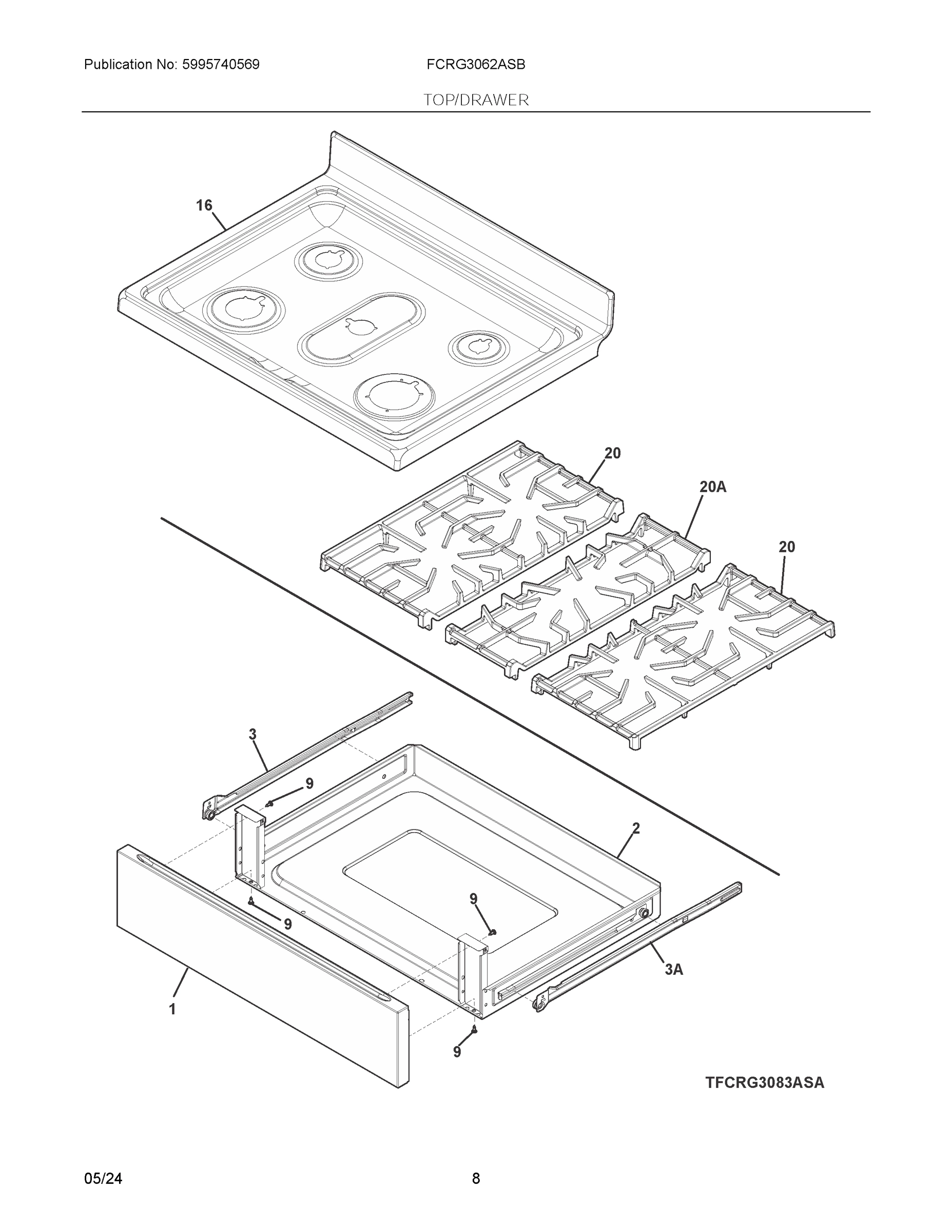 Publication No: 5995740569
FCRG3062ASB
TOP/DRAWER

16

20

20A

20

3

9

2

9

9

3A

1

9

TFCRG3083ASA

05/24
8