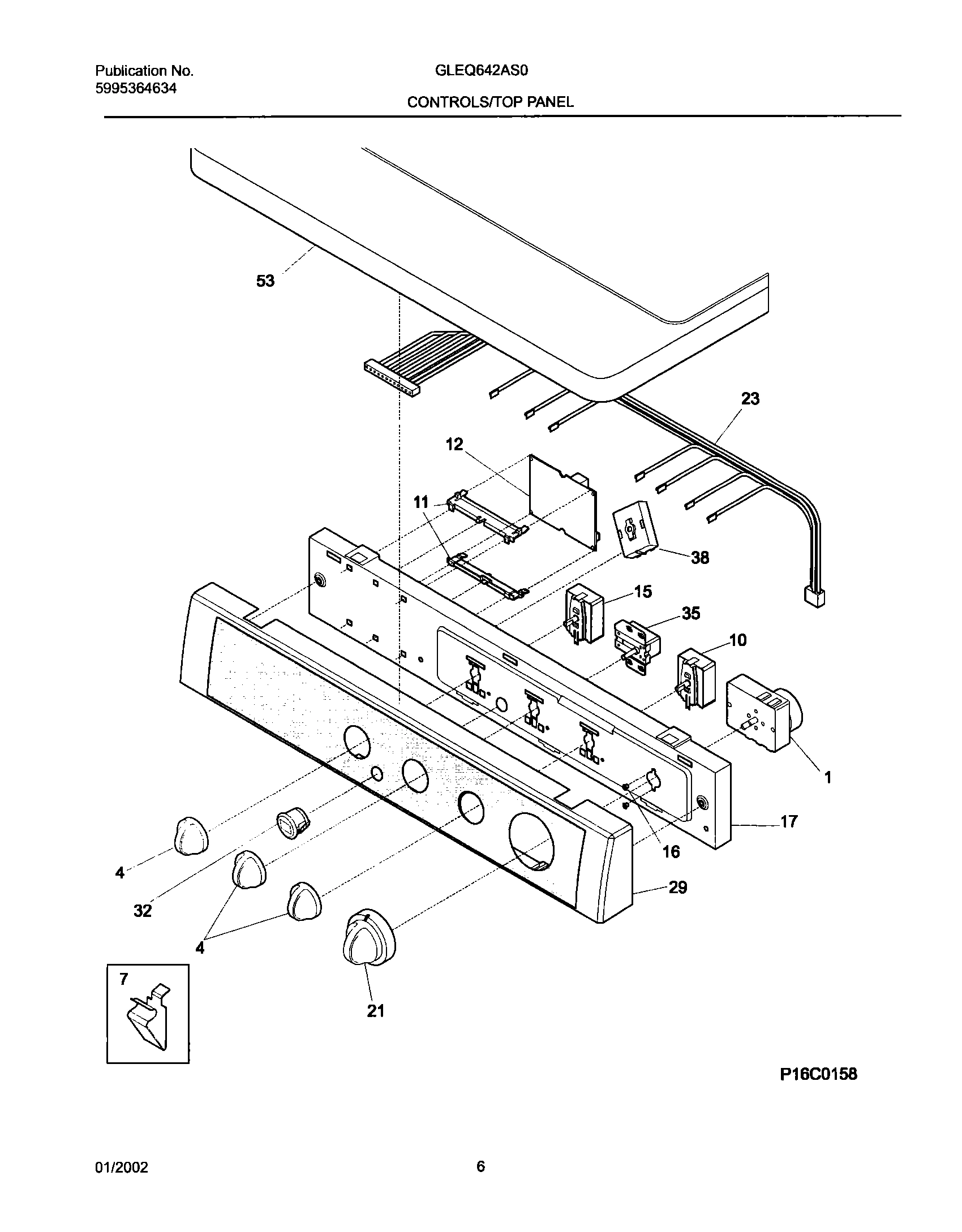 Publication No.
5995364634

GLEQ642AS0

CONTROLS/TOP PANEL

53

23

12

11

38

15

35

10

1

17

16

29

4

32

4

21

7

P16C0158

01/2002

6