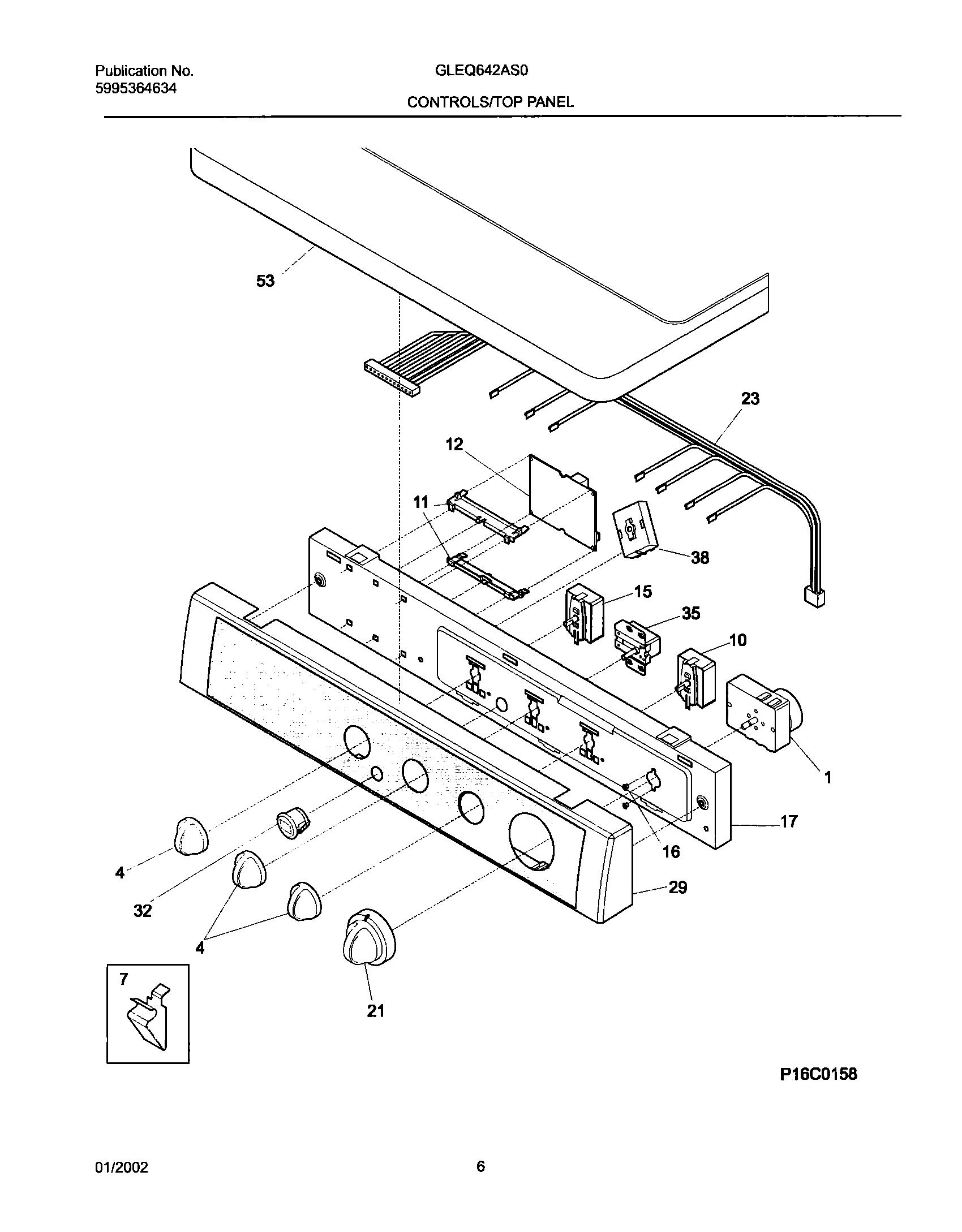 Publication No.
5995364634

GLEQ642AS0

CONTROLS/TOP PANEL

53
23
12
11
38
15
35
10
1
17
16
29
4
32
4
21
7

P16C0158

01/2002

6