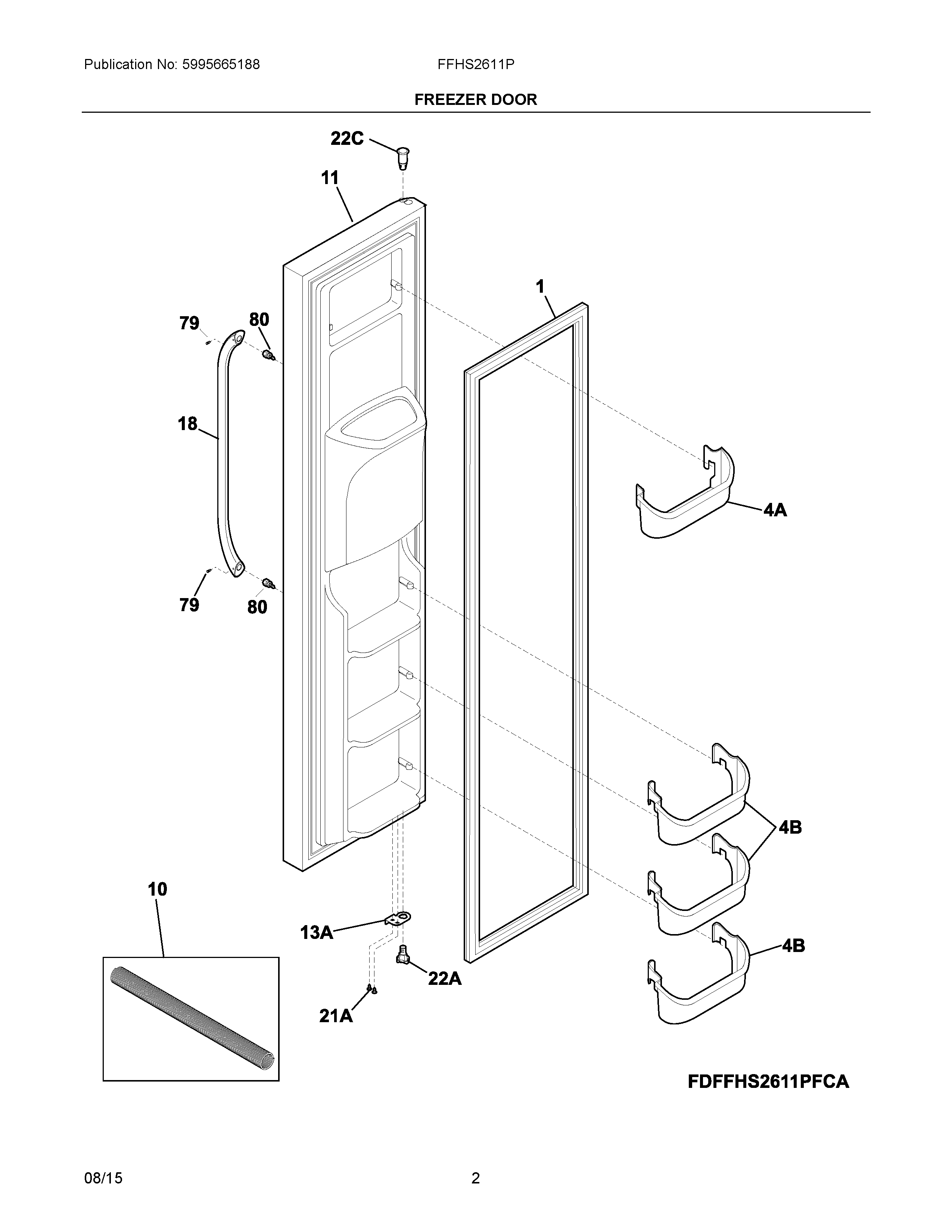 Publication No: 5995665188

FFHS2611P

FREEZER DOOR

22C

11

1

79

80

18

4A

79

80

4B

10

13A

4B

22A

21A

FDFFHS2611PFCA

08/15

2