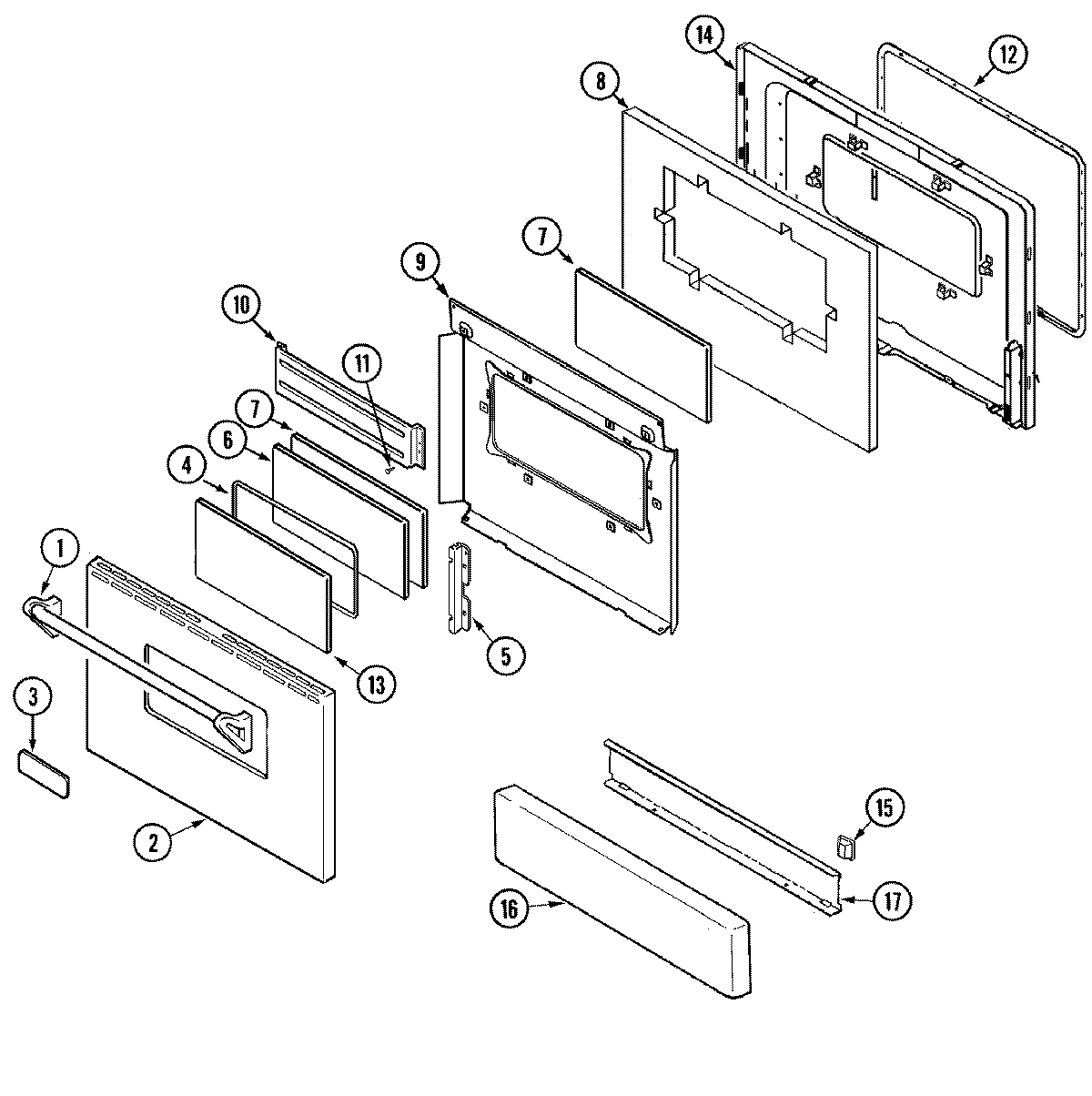 14
12
8
7
9
10
11
7
6
4
1
5
13
3
2
15
17
16