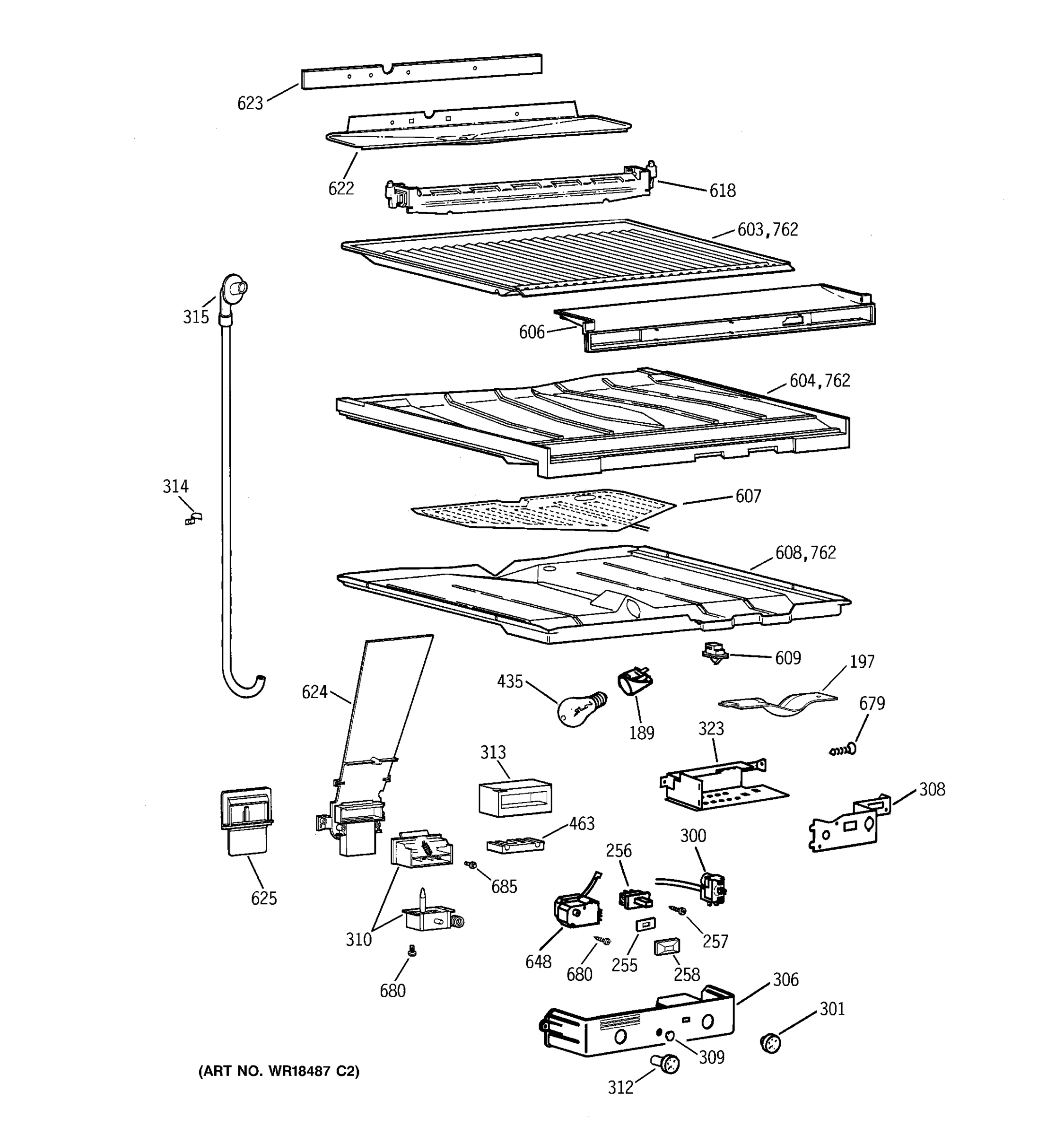 623
622
618
603,762
315
606
604,762
314
607
608,762
609
197
435
189
624
679
323
313
308
463
300
256
625
685
310
648
257
680
255
258
680
306
301
309
312
(ART NO. WR18487 C2)