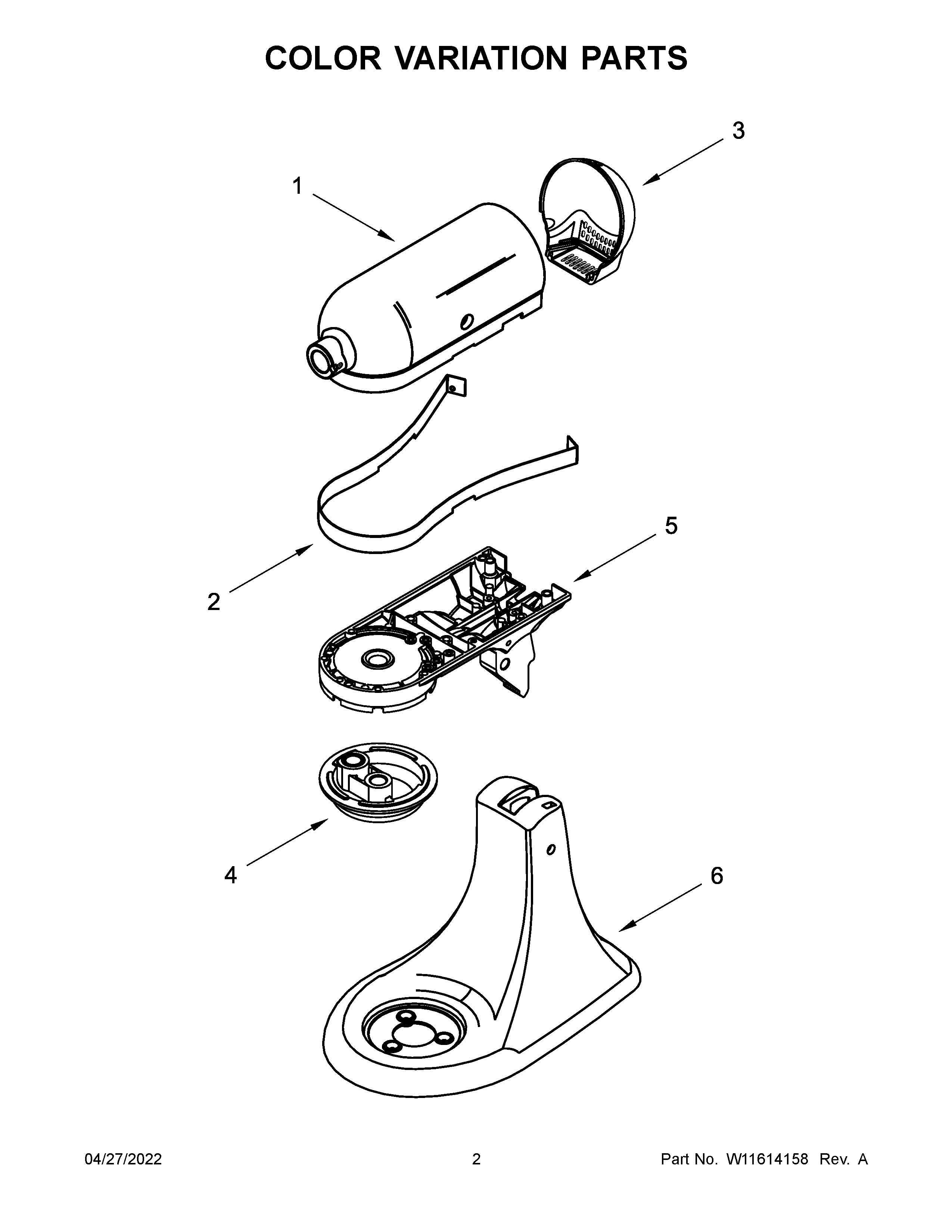 COLOR VARIATION PARTS

3
1
5
2
4
6

04/27/2022
2
Part No. W11614158 Rev. A