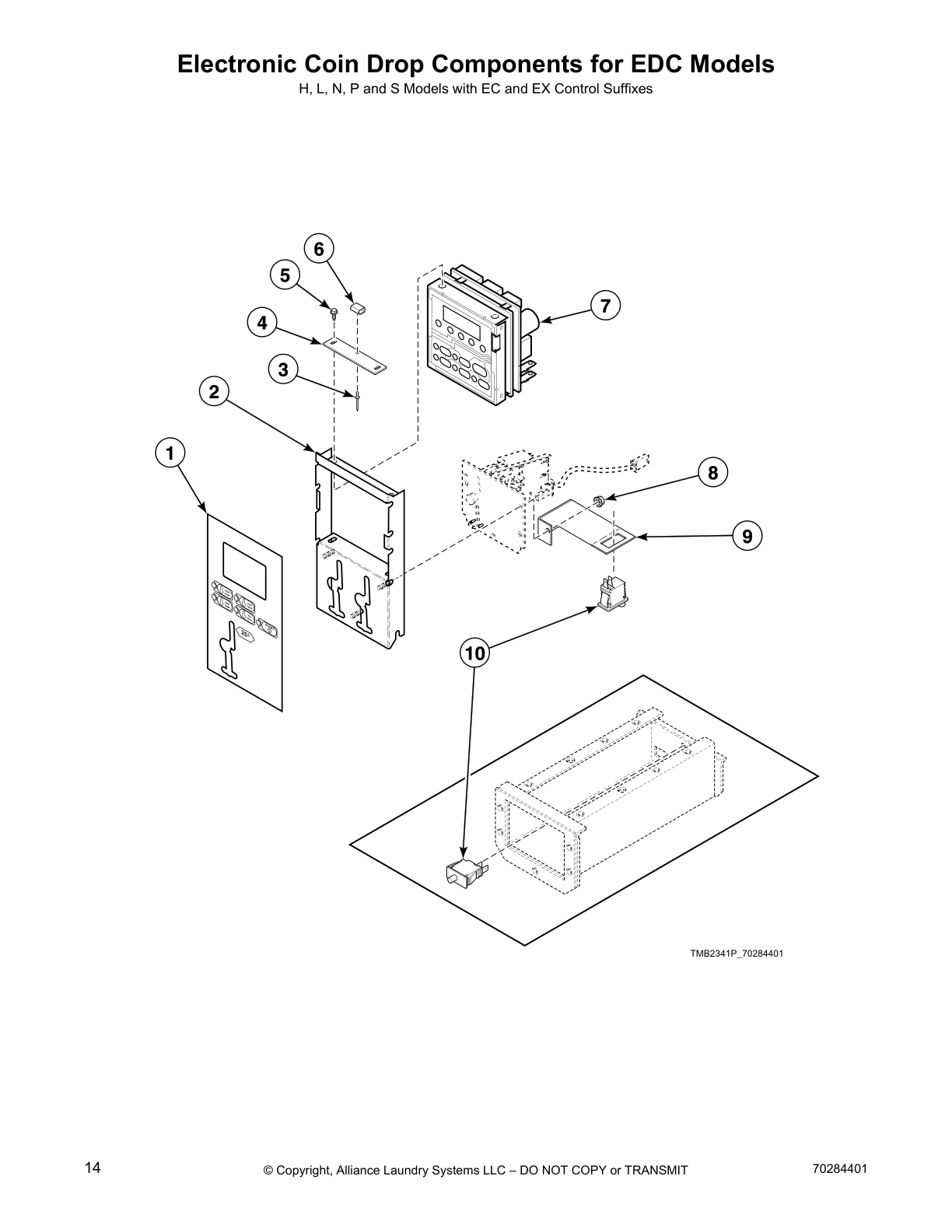 Electronic Coin Drop Components for EDC Models
H, L, N, P and S Models with EC and EX Control Suffixes

6
5
4
3
2
1
7
8
9
10

25¢

TMB2341P_70284401

14
© Copyright, Alliance Laundry Systems LLC – DO NOT COPY or TRANSMIT
70284401