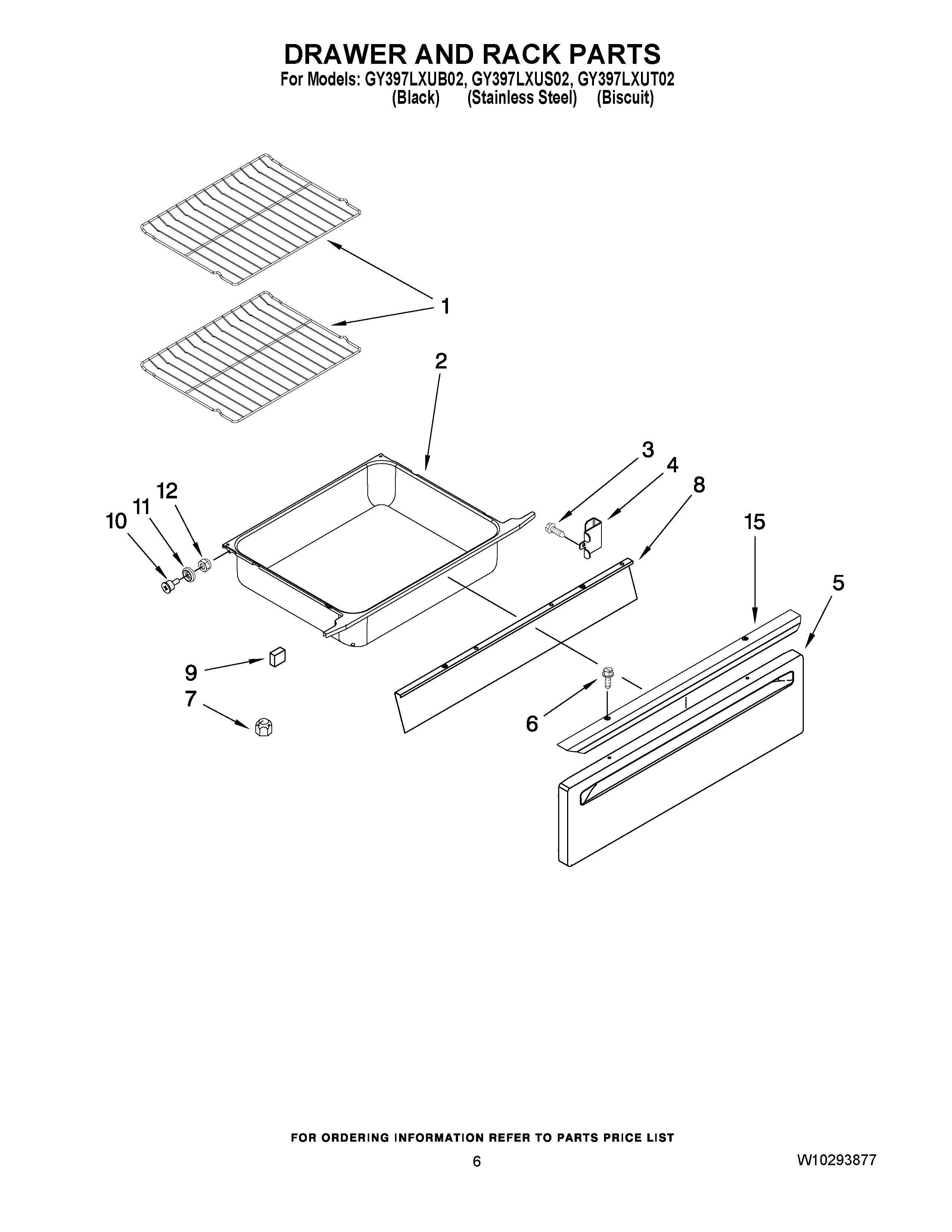 DRAWER AND RACK PARTS
For Models: GY397LXUB02, GY397LXUS02, GY397LXUT02
(Black) (Stainless Steel) (Biscuit)

1
2
3
4
8
12
11
10
15
5
9
7
6

FOR ORDERING INFORMATION REFER TO PARTS PRICE LIST
6
W10293877