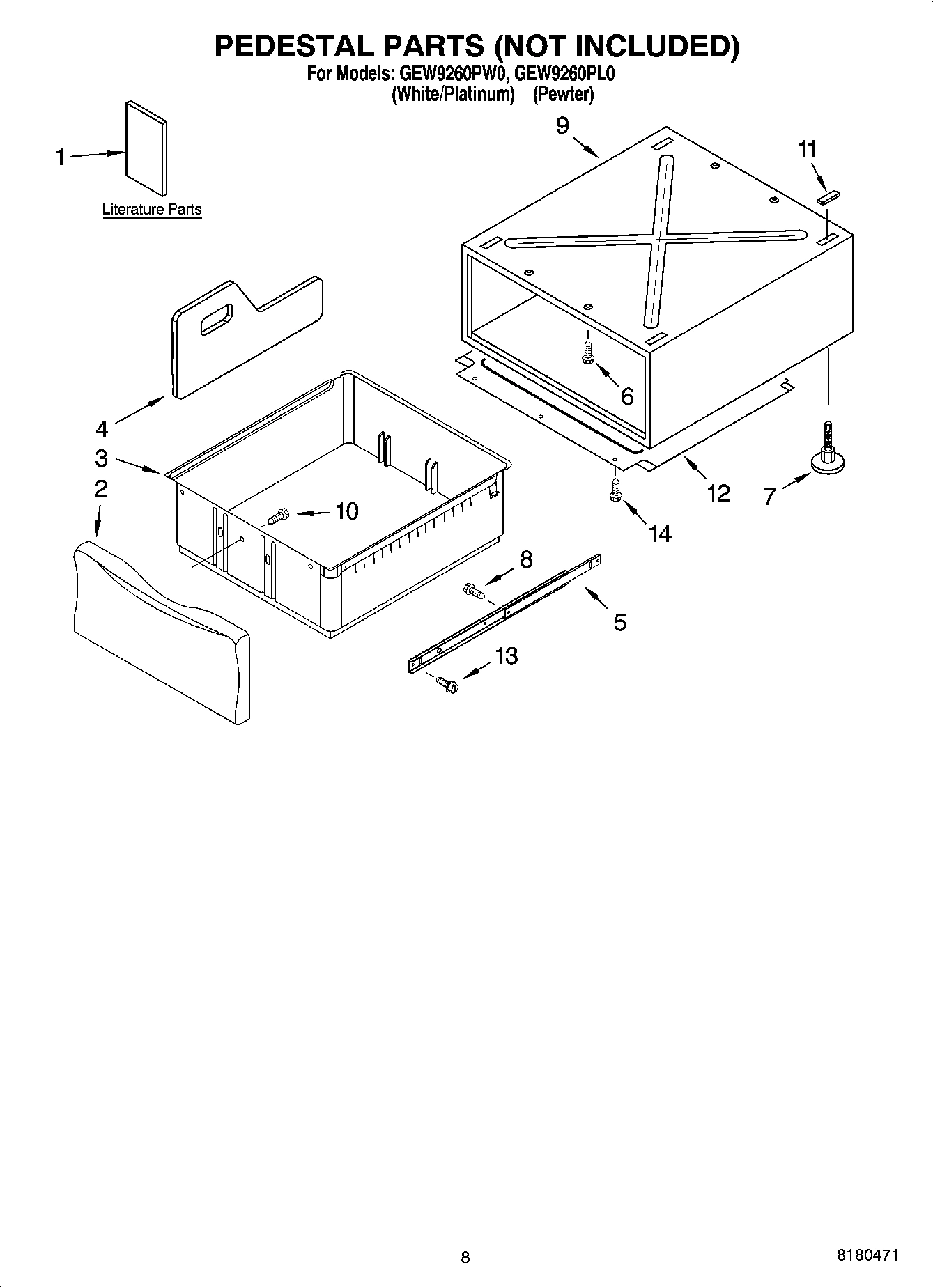 PEDESTAL PARTS (NOT INCLUDED)
For Models: GEW9260PW0, GEW9260PL0
(White/Platinum) (Pewter)

1
Literature Parts

9
11
4
3
2
10
6
12
7
14
8
5
13

8
8180471